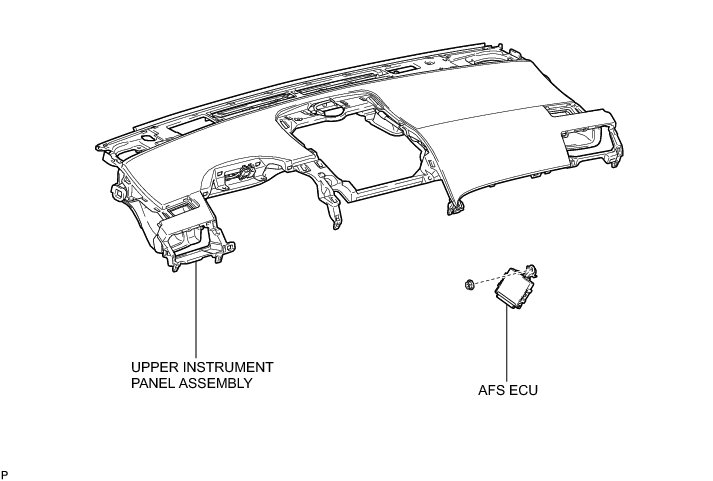 UPPER INSTRUMENT PANEL ASSEMBLY

AFS ECU

P