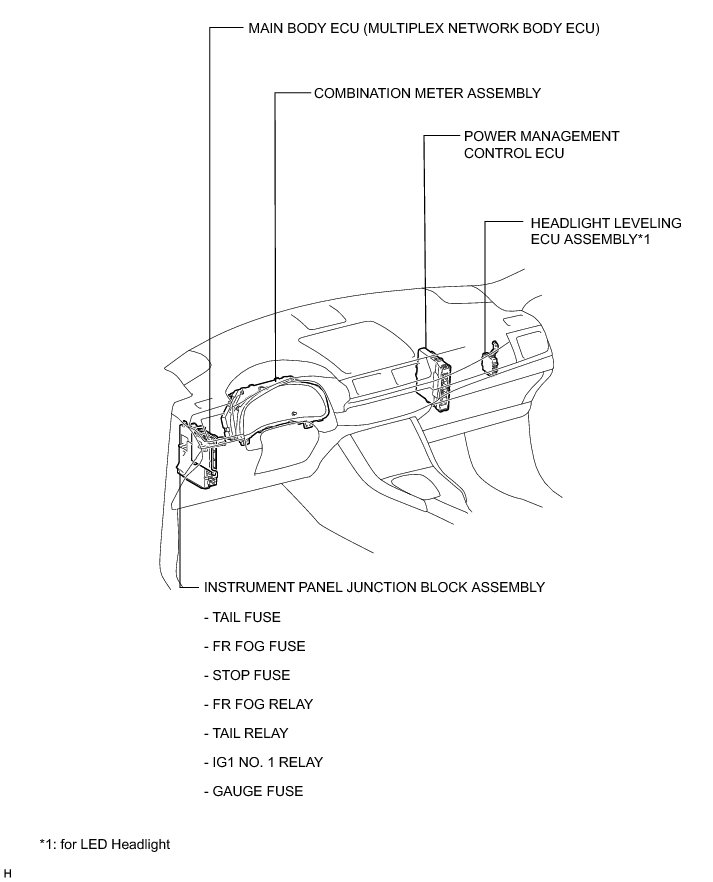 MAIN BODY ECU (MULTIPLEX NETWORK BODY ECU)

COMBINATION METER ASSEMBLY

POWER MANAGEMENT CONTROL ECU

HEADLIGHT LEVELING ECU ASSEMBLY*1

INSTRUMENT PANEL JUNCTION BLOCK ASSEMBLY

- TAIL FUSE

- FR FOG FUSE

- STOP FUSE

- FR FOG RELAY

- TAIL RELAY

- IG1 NO. 1 RELAY

- GAUGE FUSE

*1: for LED Headlight

H