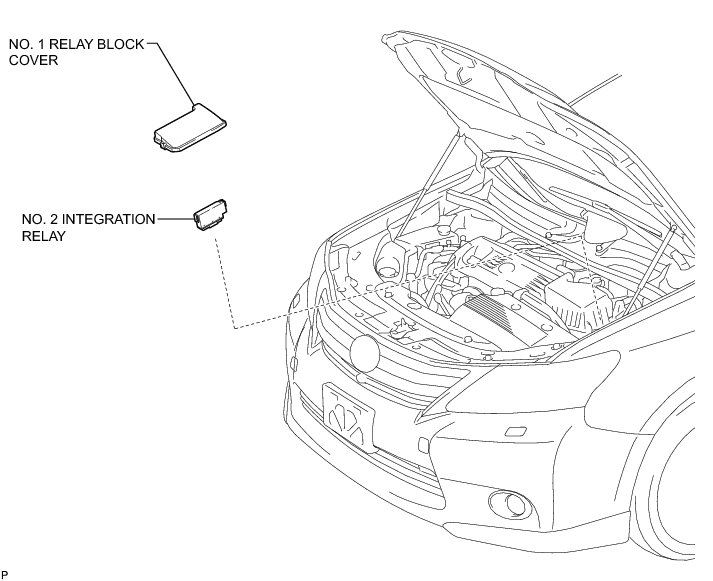 NO. 1 RELAY BLOCK COVER

NO. 2 INTEGRATION RELAY

P