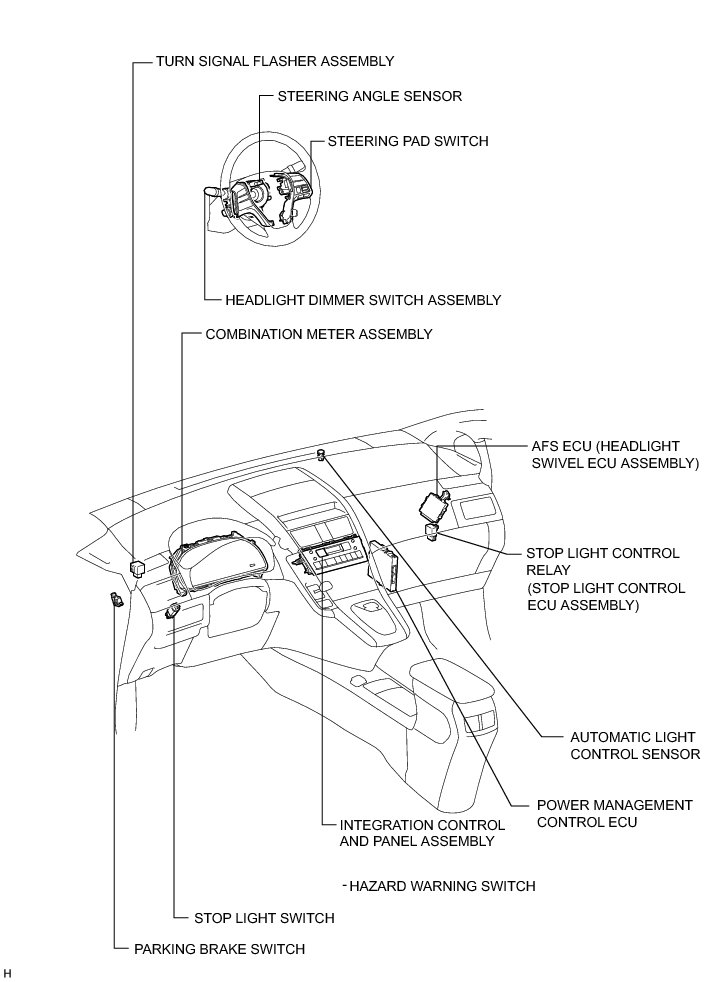 TURN SIGNAL FLASHER ASSEMBLY

STEERING ANGLE SENSOR

STEERING PAD SWITCH

HEADLIGHT DIMMER SWITCH ASSEMBLY

COMBINATION METER ASSEMBLY

AFS ECU (HEADLIGHT SWIVEL ECU ASSEMBLY)

STOP LIGHT CONTROL RELAY (STOP LIGHT CONTROL ECU ASSEMBLY)

AUTOMATIC LIGHT CONTROL SENSOR

POWER MANAGEMENT CONTROL ECU

INTEGRATION CONTROL AND PANEL ASSEMBLY

- HAZARD WARNING SWITCH

STOP LIGHT SWITCH

PARKING BRAKE SWITCH

H