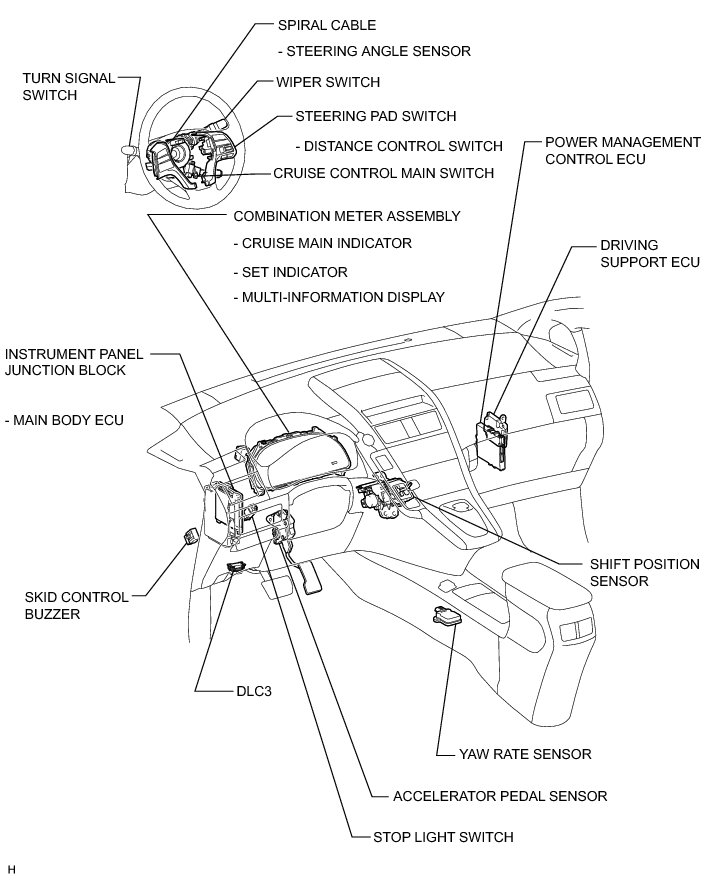 SPIRAL CABLE

- STEERING ANGLE SENSOR

TURN SIGNAL SWITCH

WIPER SWITCH

STEERING PAD SWITCH

- DISTANCE CONTROL SWITCH

CRUISE CONTROL MAIN SWITCH

POWER MANAGEMENT CONTROL ECU

COMBINATION METER ASSEMBLY

- CRUISE MAIN INDICATOR

- SET INDICATOR

- MULTI-INFORMATION DISPLAY

DRIVING SUPPORT ECU

INSTRUMENT PANEL JUNCTION BLOCK

- MAIN BODY ECU

SHIFT POSITION SENSOR

SKID CONTROL BUZZER

DLC3

YAW RATE SENSOR

ACCELERATOR PEDAL SENSOR

STOP LIGHT SWITCH

H