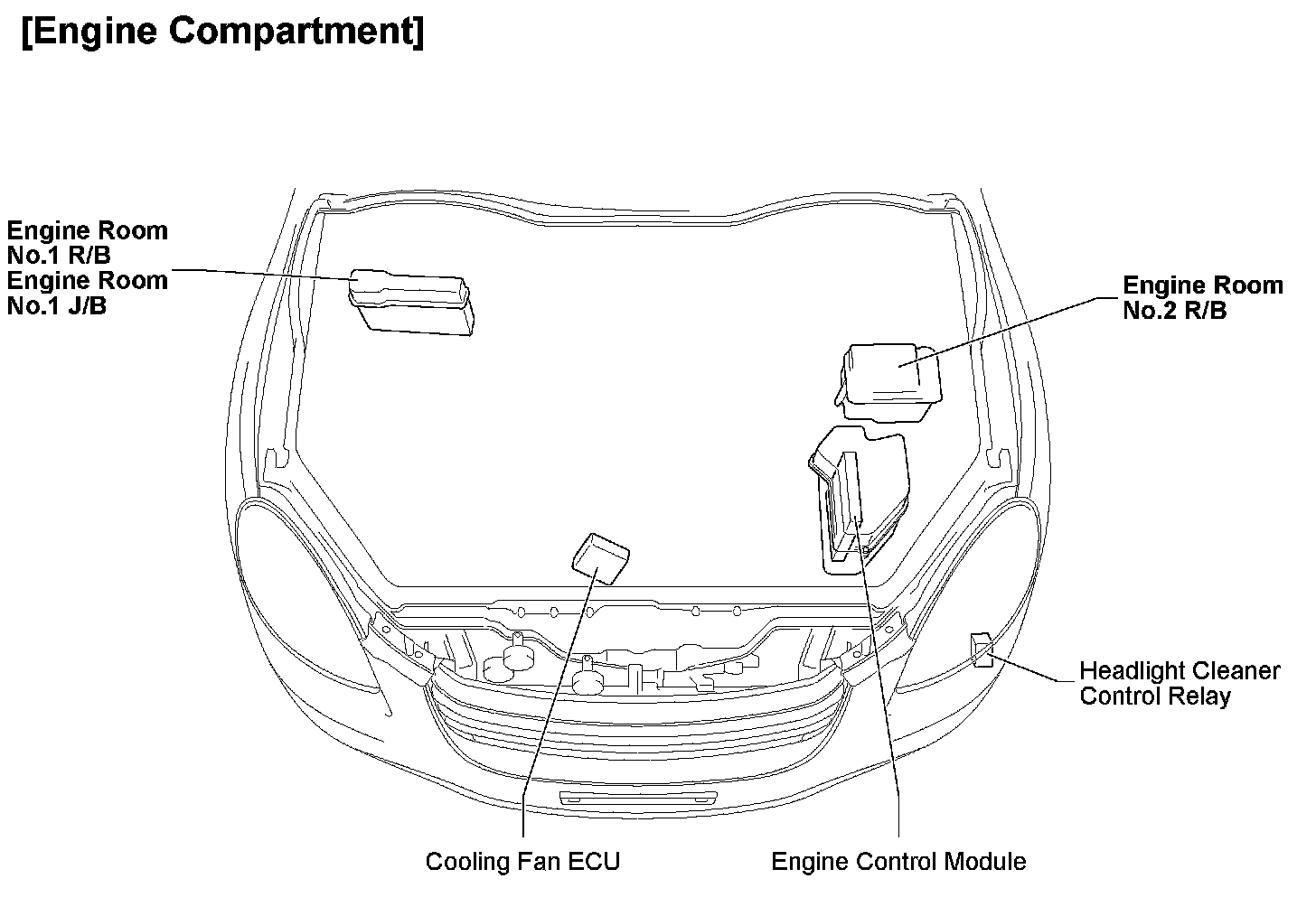 [Engine Compartment]

Engine Room
No.1 R/B
Engine Room
No.1 J/B

Engine Room
No.2 R/B

Headlight Cleaner
Control Relay

Cooling Fan ECU

Engine Control Module