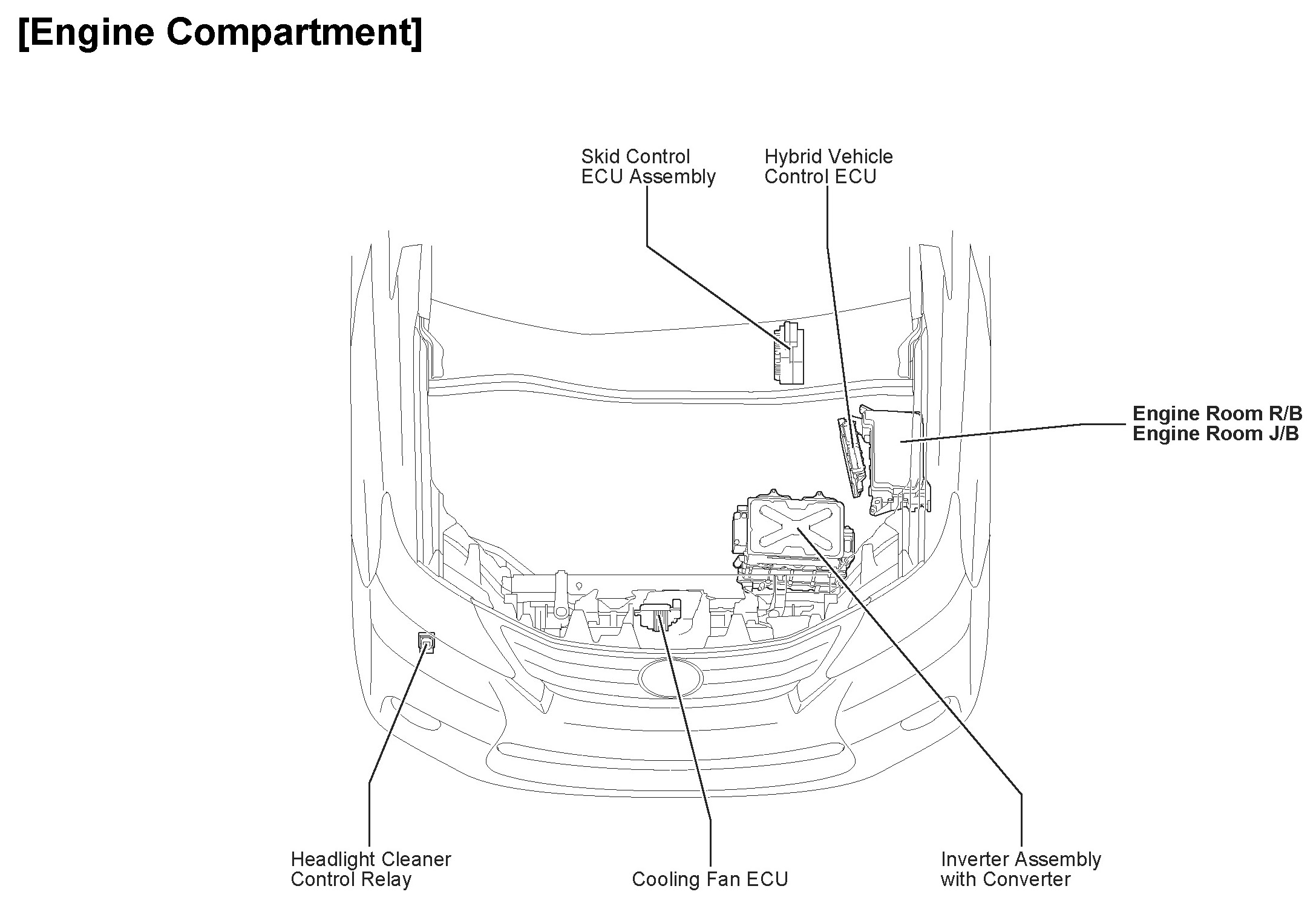 [Engine Compartment]

Skid Control ECU Assembly

Hybrid Vehicle Control ECU

Engine Room R/B
Engine Room J/B

Headlight Cleaner Control Relay

Cooling Fan ECU

Inverter Assembly with Converter