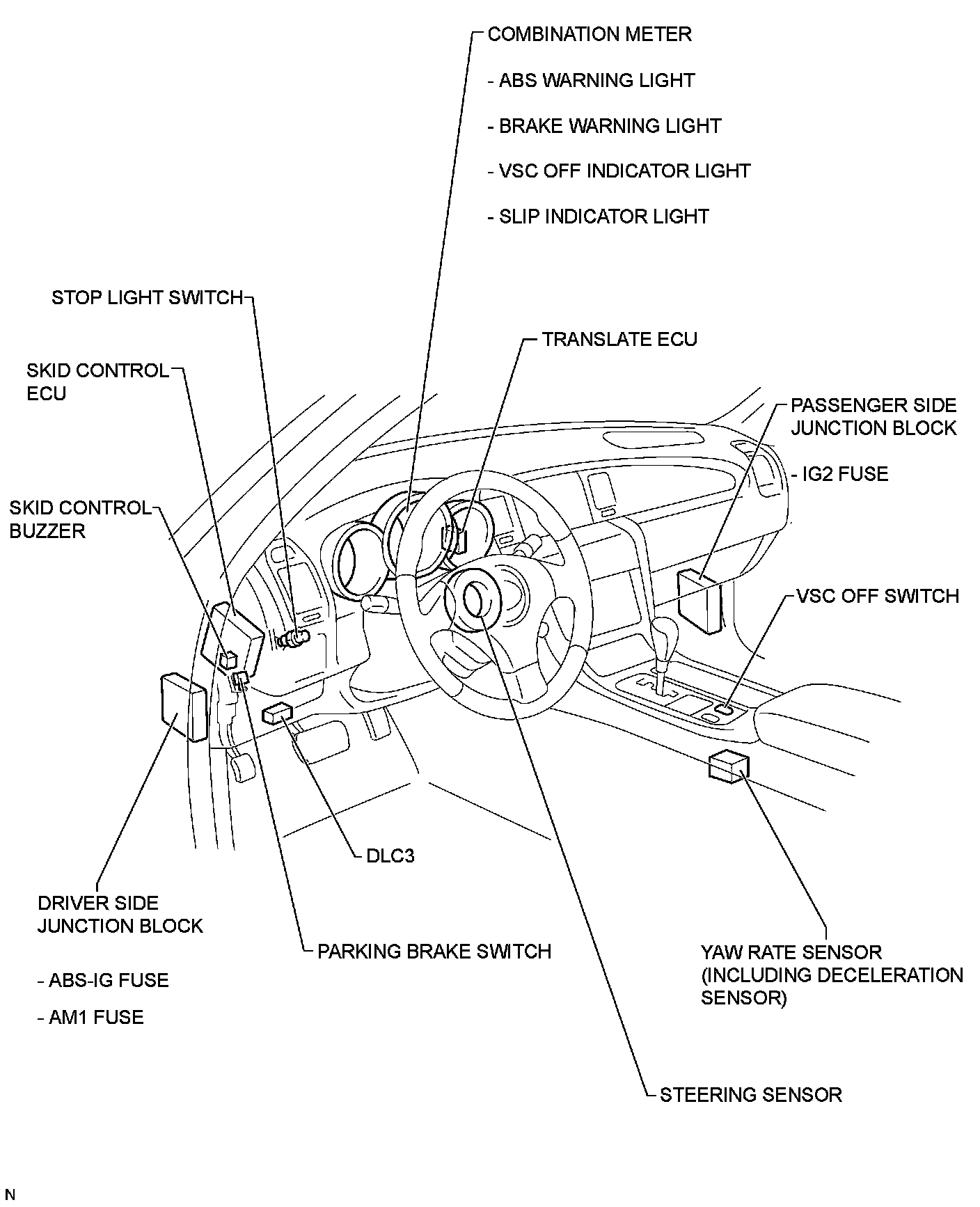 COMBINATION METER

- ABS WARNING LIGHT

- BRAKE WARNING LIGHT

- VSC OFF INDICATOR LIGHT

- SLIP INDICATOR LIGHT

STOP LIGHT SWITCH

TRANSLATE ECU

SKID CONTROL ECU

PASSENGER SIDE JUNCTION BLOCK

- IG2 FUSE

SKID CONTROL BUZZER

VSC OFF SWITCH

DLC3

DRIVER SIDE JUNCTION BLOCK

- ABS-IG FUSE

- AM1 FUSE

PARKING BRAKE SWITCH

YAW RATE SENSOR (INCLUDING DECELERATION SENSOR)

STEERING SENSOR

N