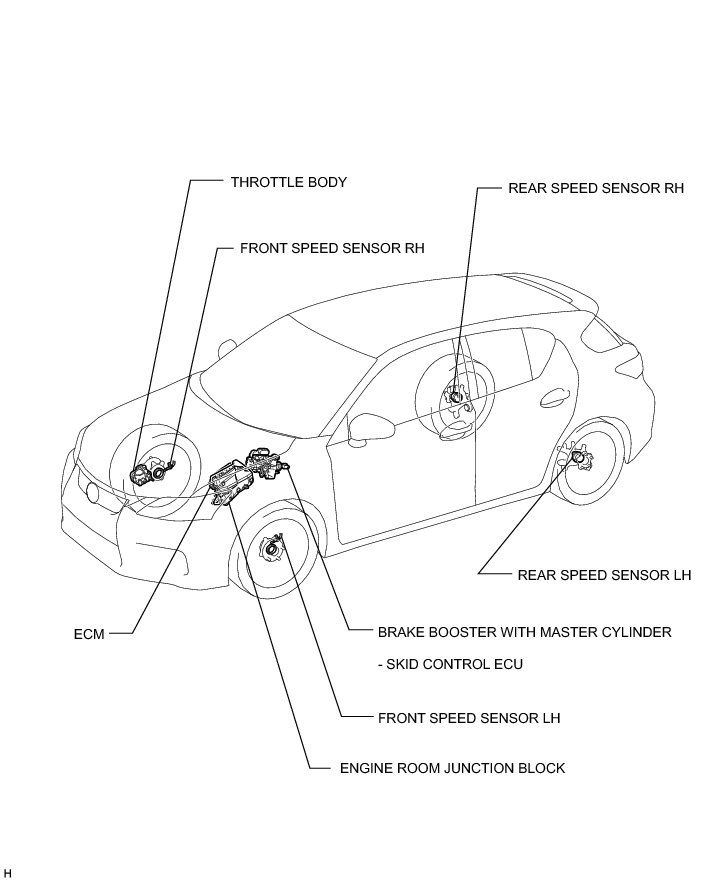 THROTTLE BODY

REAR SPEED SENSOR RH

FRONT SPEED SENSOR RH

REAR SPEED SENSOR LH

ECM

BRAKE BOOSTER WITH MASTER CYLINDER

- SKID CONTROL ECU

FRONT SPEED SENSOR LH

ENGINE ROOM JUNCTION BLOCK

H