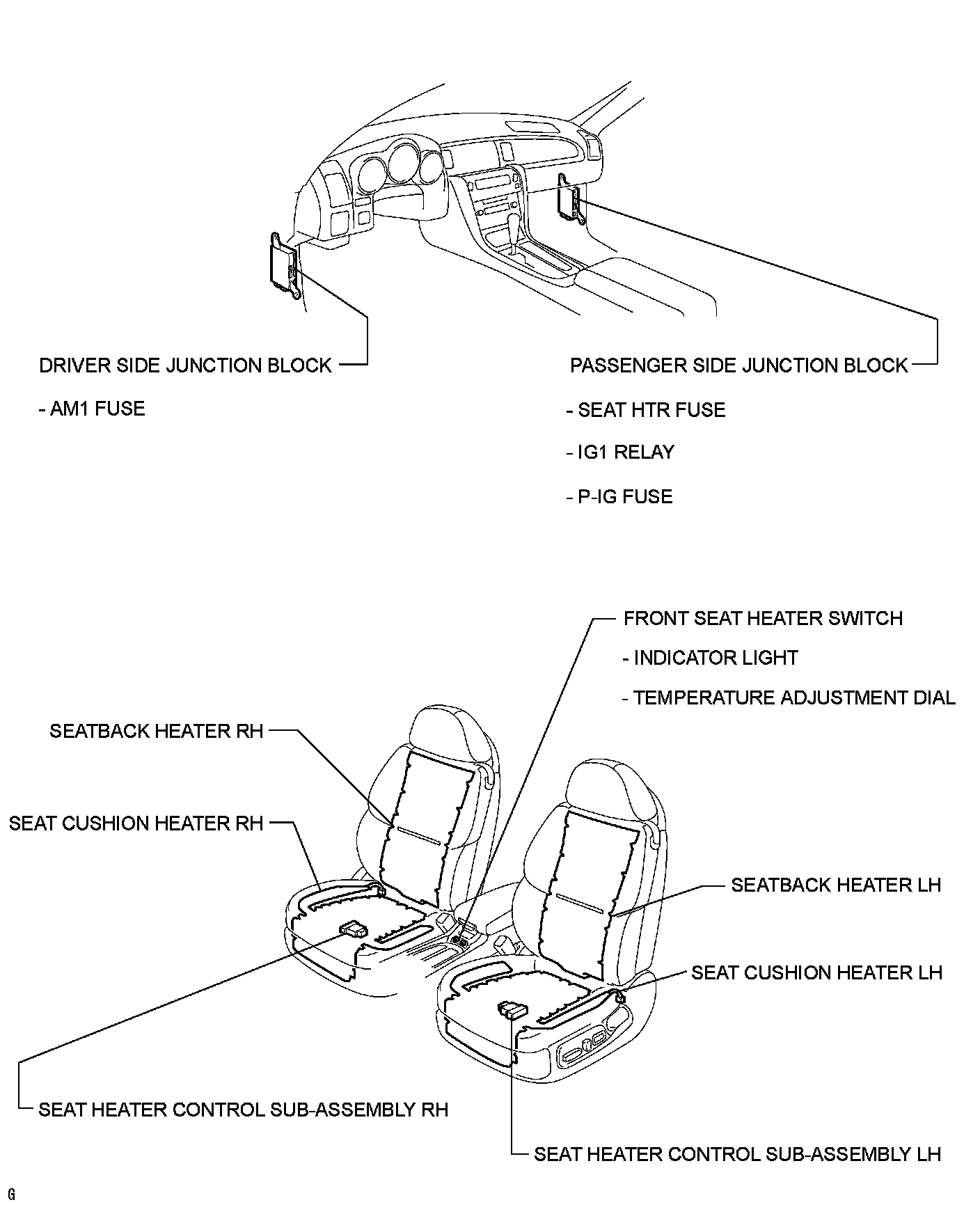 DRIVER SIDE JUNCTION BLOCK

- AM1 FUSE

PASSENGER SIDE JUNCTION BLOCK

- SEAT HTR FUSE

- IG1 RELAY

- P-IG FUSE

FRONT SEAT HEATER SWITCH

- INDICATOR LIGHT

- TEMPERATURE ADJUSTMENT DIAL

SEATBACK HEATER RH

SEAT CUSHION HEATER RH

SEATBACK HEATER LH

SEAT CUSHION HEATER LH

SEAT HEATER CONTROL SUB-ASSEMBLY RH

SEAT HEATER CONTROL SUB-ASSEMBLY LH

G