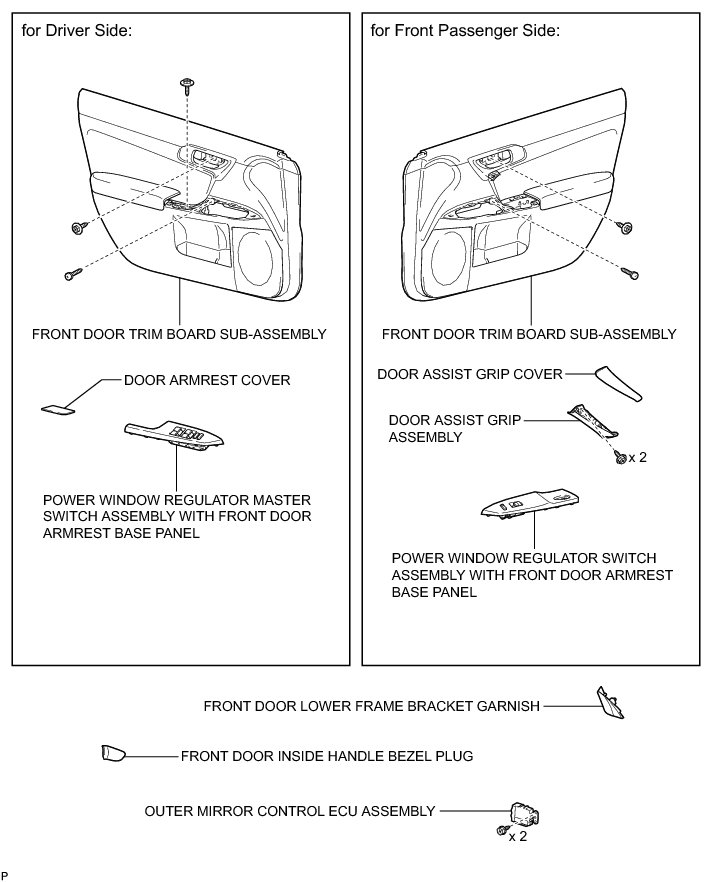 for Driver Side:

FRONT DOOR TRIM BOARD SUB-ASSEMBLY

DOOR ARMREST COVER

POWER WINDOW REGULATOR MASTER SWITCH ASSEMBLY WITH FRONT DOOR ARMREST BASE PANEL

for Front Passenger Side:

FRONT DOOR TRIM BOARD SUB-ASSEMBLY

DOOR ASSIST GRIP COVER

DOOR ASSIST GRIP ASSEMBLY

x 2

POWER WINDOW REGULATOR SWITCH ASSEMBLY WITH FRONT DOOR ARMREST BASE PANEL

FRONT DOOR LOWER FRAME BRACKET GARNISH

FRONT DOOR INSIDE HANDLE BEZEL PLUG

OUTER MIRROR CONTROL ECU ASSEMBLY

x 2

P