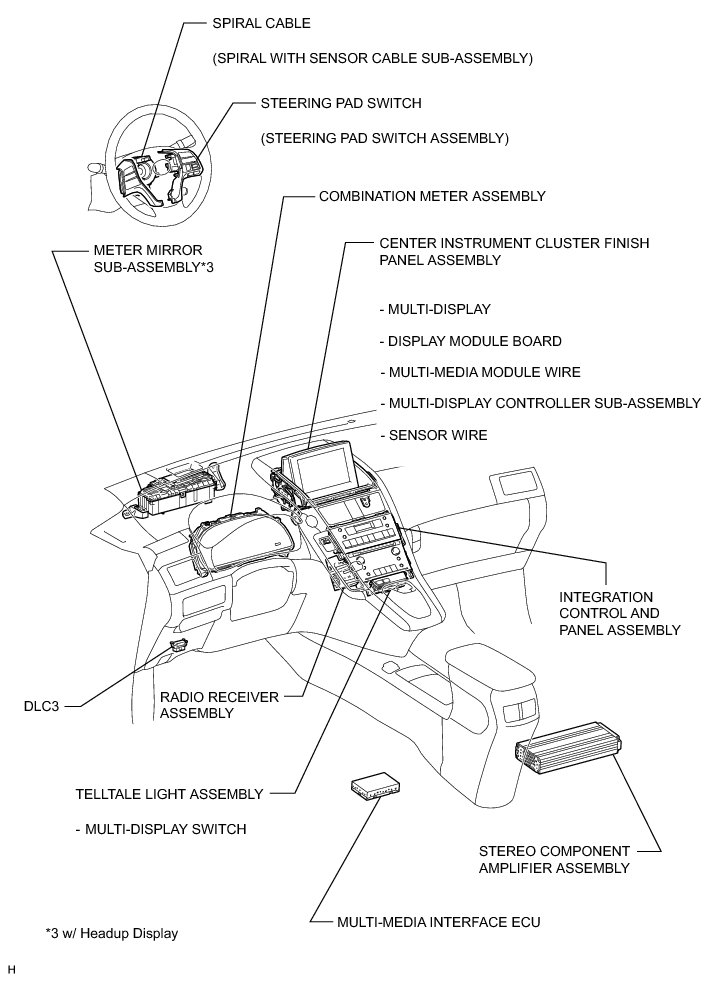 SPIRAL CABLE

(SPIRAL WITH SENSOR CABLE SUB-ASSEMBLY)

STEERING PAD SWITCH

(STEERING PAD SWITCH ASSEMBLY)

COMBINATION METER ASSEMBLY

METER MIRROR SUB-ASSEMBLY*3

CENTER INSTRUMENT CLUSTER FINISH PANEL ASSEMBLY

- MULTI-DISPLAY

- DISPLAY MODULE BOARD

- MULTI-MEDIA MODULE WIRE

- MULTI-DISPLAY CONTROLLER SUB-ASSEMBLY

- SENSOR WIRE

INTEGRATION CONTROL AND PANEL ASSEMBLY

DLC3

RADIO RECEIVER ASSEMBLY

TELLTALE LIGHT ASSEMBLY

- MULTI-DISPLAY SWITCH

STEREO COMPONENT AMPLIFIER ASSEMBLY

MULTI-MEDIA INTERFACE ECU

*3 w/ Headup Display

H