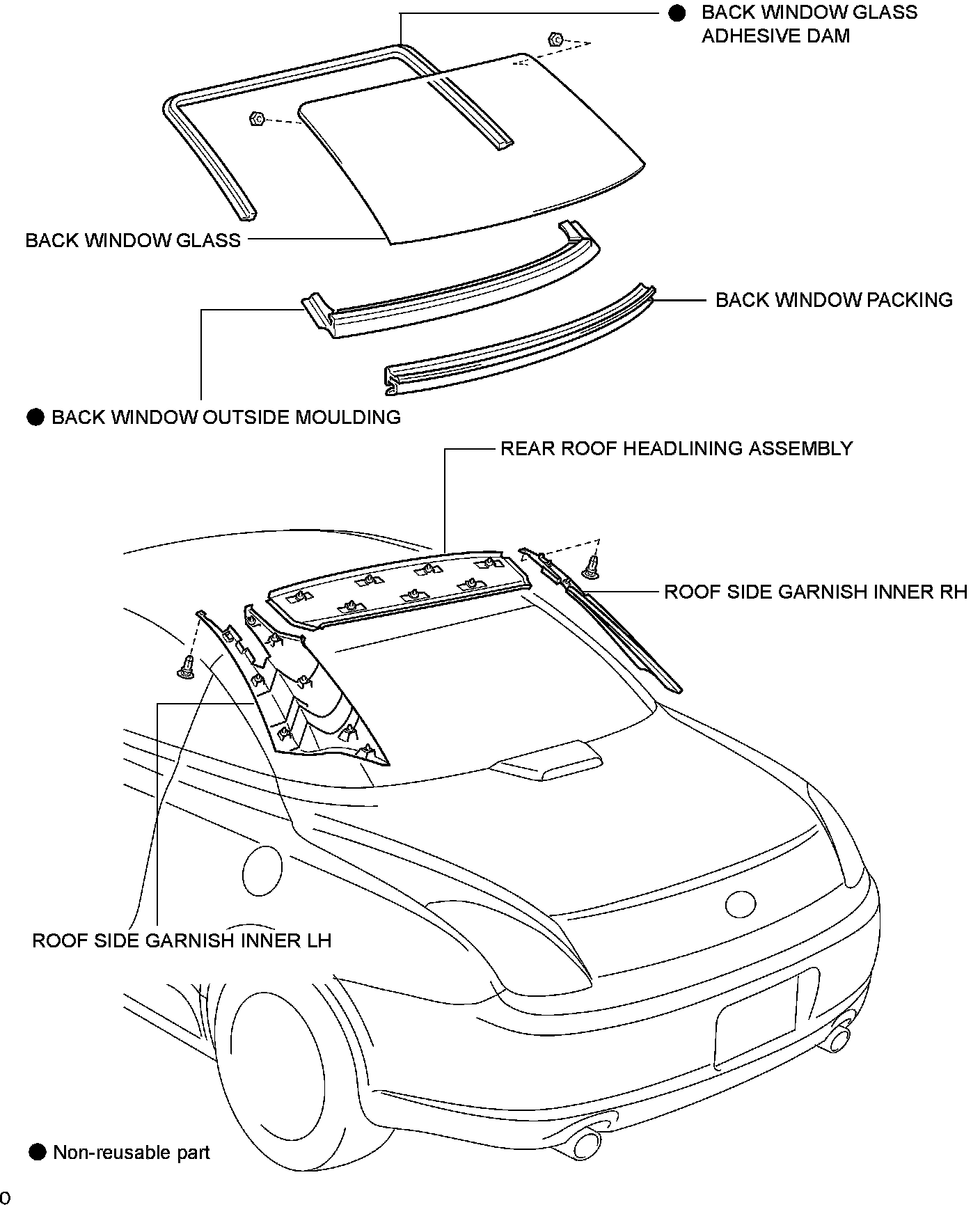 ● BACK WINDOW GLASS ADHESIVE DAM

BACK WINDOW GLASS

BACK WINDOW PACKING

● BACK WINDOW OUTSIDE MOULDING

REAR ROOF HEADLINING ASSEMBLY

ROOF SIDE GARNISH INNER RH

ROOF SIDE GARNISH INNER LH

● Non-reusable part

0