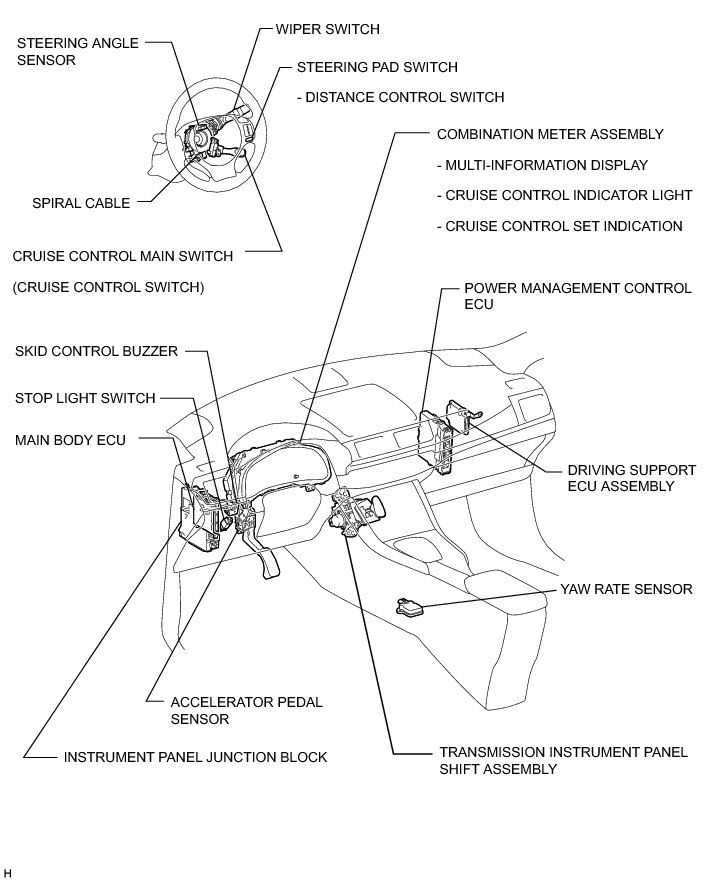 STEERING ANGLE SENSOR

WIPER SWITCH

STEERING PAD SWITCH

- DISTANCE CONTROL SWITCH

COMBINATION METER ASSEMBLY

- MULTI-INFORMATION DISPLAY

- CRUISE CONTROL INDICATOR LIGHT

- CRUISE CONTROL SET INDICATION

SPIRAL CABLE

CRUISE CONTROL MAIN SWITCH

(CRUISE CONTROL SWITCH)

POWER MANAGEMENT CONTROL ECU

SKID CONTROL BUZZER

STOP LIGHT SWITCH

MAIN BODY ECU

DRIVING SUPPORT ECU ASSEMBLY

YAW RATE SENSOR

ACCELERATOR PEDAL SENSOR

INSTRUMENT PANEL JUNCTION BLOCK

TRANSMISSION INSTRUMENT PANEL SHIFT ASSEMBLY

H