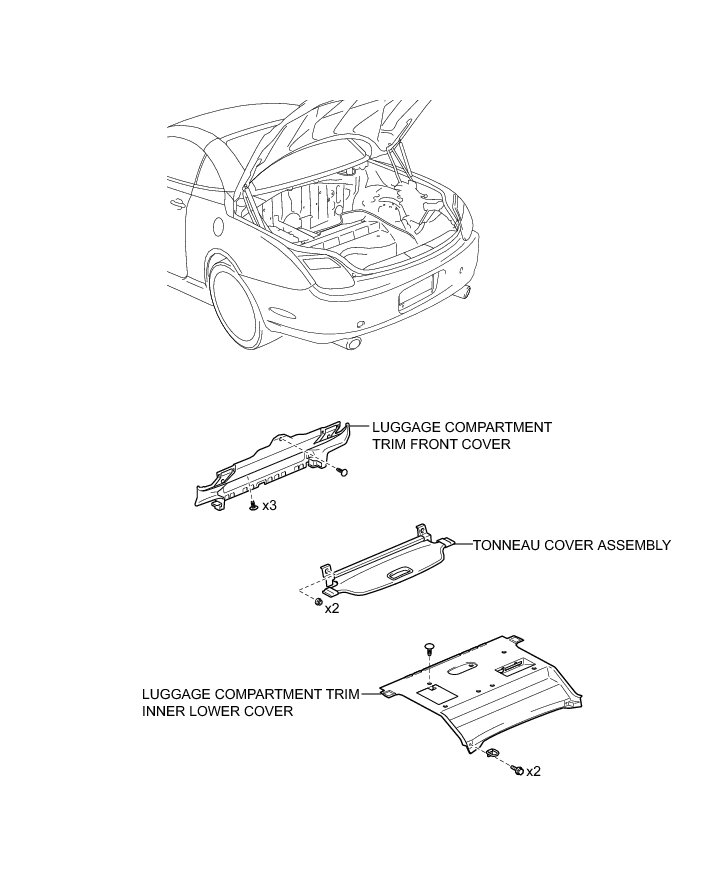 LUGGAGE COMPARTMENT
TRIM FRONT COVER

x3

TONNEAU COVER ASSEMBLY

x2

LUGGAGE COMPARTMENT TRIM
INNER LOWER COVER

x2