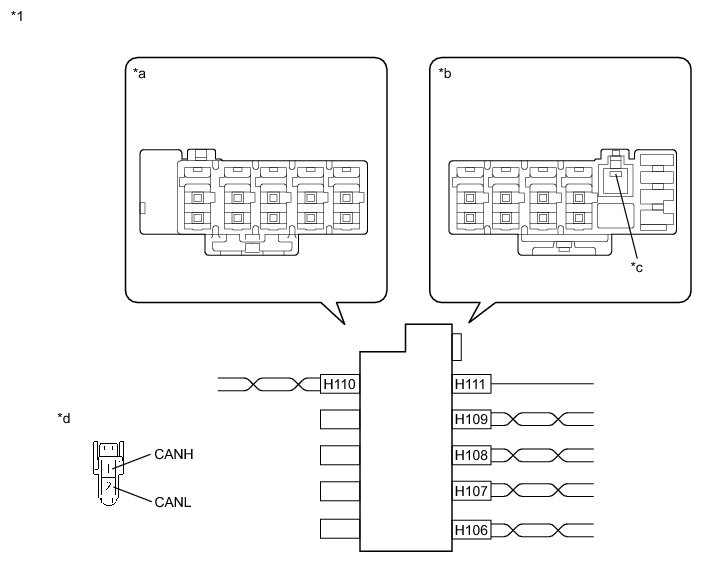 *1

*a

*b

*c

H110

H111

H109

H108

H107

H106

*d

CANH

CANL