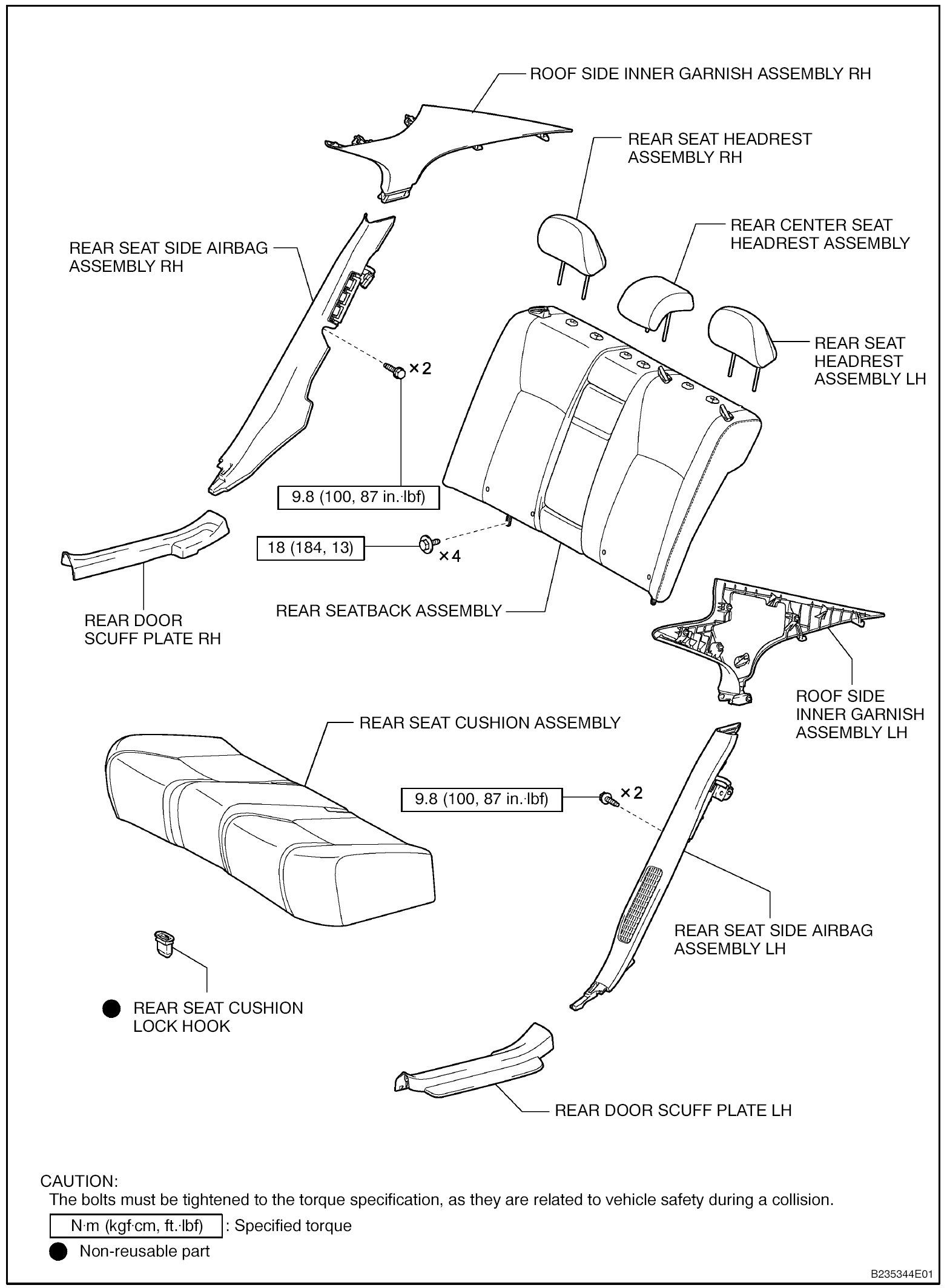 ROOF SIDE INNER GARNISH ASSEMBLY RH

REAR SEAT HEADREST ASSEMBLY RH

REAR CENTER SEAT HEADREST ASSEMBLY

REAR SEAT SIDE AIRBAG ASSEMBLY RH

REAR SEAT HEADREST ASSEMBLY LH

×2

9.8 (100, 87 in.·lbf)

18 (184, 13)

×4

REAR DOOR SCUFF PLATE RH

REAR SEATBACK ASSEMBLY

ROOF SIDE INNER GARNISH ASSEMBLY LH

REAR SEAT CUSHION ASSEMBLY

9.8 (100, 87 in.·lbf)

×2

REAR SEAT SIDE AIRBAG ASSEMBLY LH

REAR SEAT CUSHION LOCK HOOK

REAR DOOR SCUFF PLATE LH

CAUTION:
The bolts must be tightened to the torque specification, as they are related to vehicle safety during a collision.

N·m (kgf·cm, ft.·lbf) : Specified torque

Non-reusable part

B235344E01