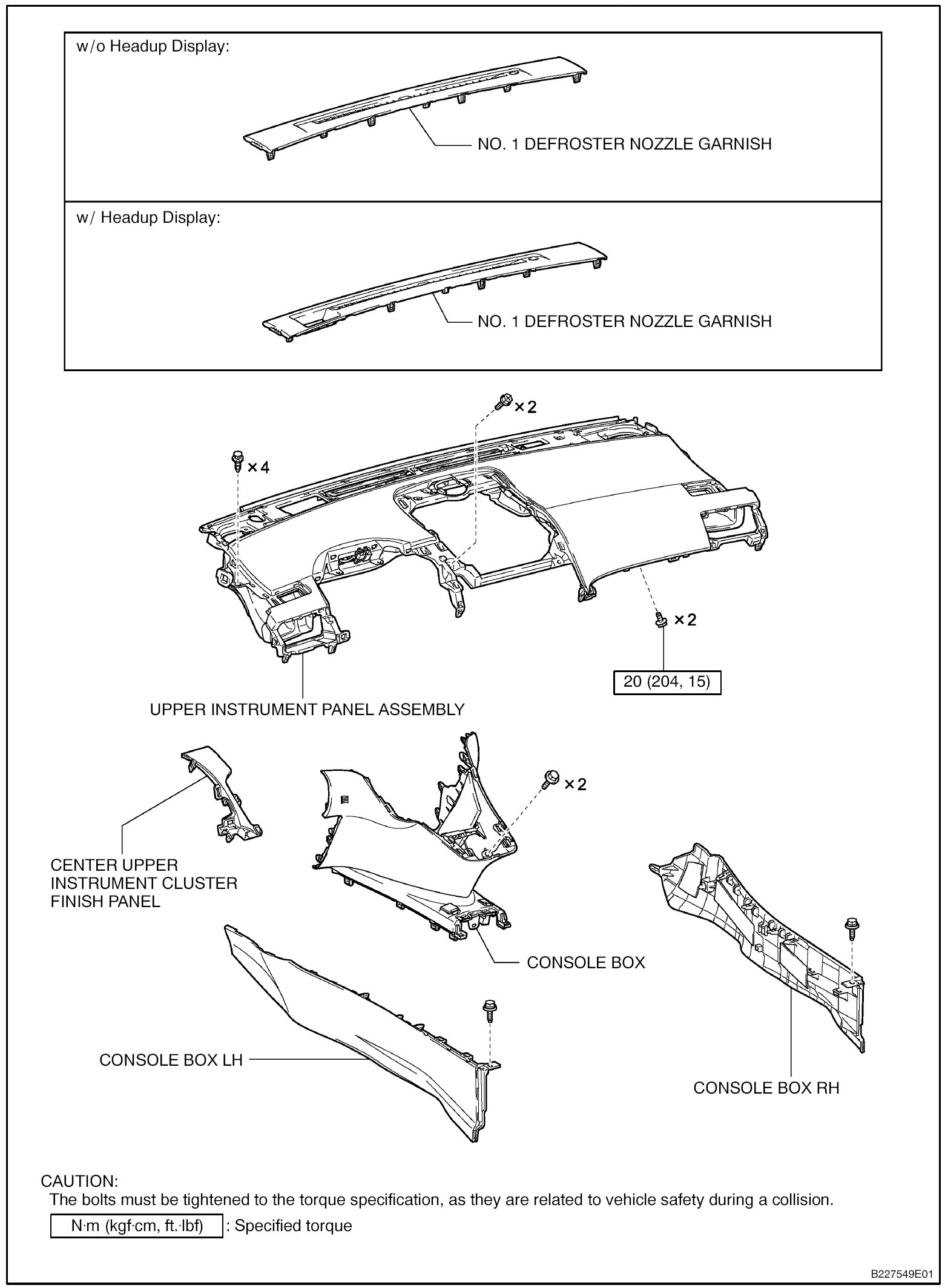 w/o Headup Display:

NO. 1 DEFROSTER NOZZLE GARNISH

w/ Headup Display:

NO. 1 DEFROSTER NOZZLE GARNISH

×2

×4

×2

20 (204, 15)

UPPER INSTRUMENT PANEL ASSEMBLY

×2

CENTER UPPER INSTRUMENT CLUSTER FINISH PANEL

CONSOLE BOX

CONSOLE BOX LH

CONSOLE BOX RH

CAUTION:
The bolts must be tightened to the torque specification, as they are related to vehicle safety during a collision.

N·m (kgf·cm, ft.·lbf) : Specified torque

B227549E01