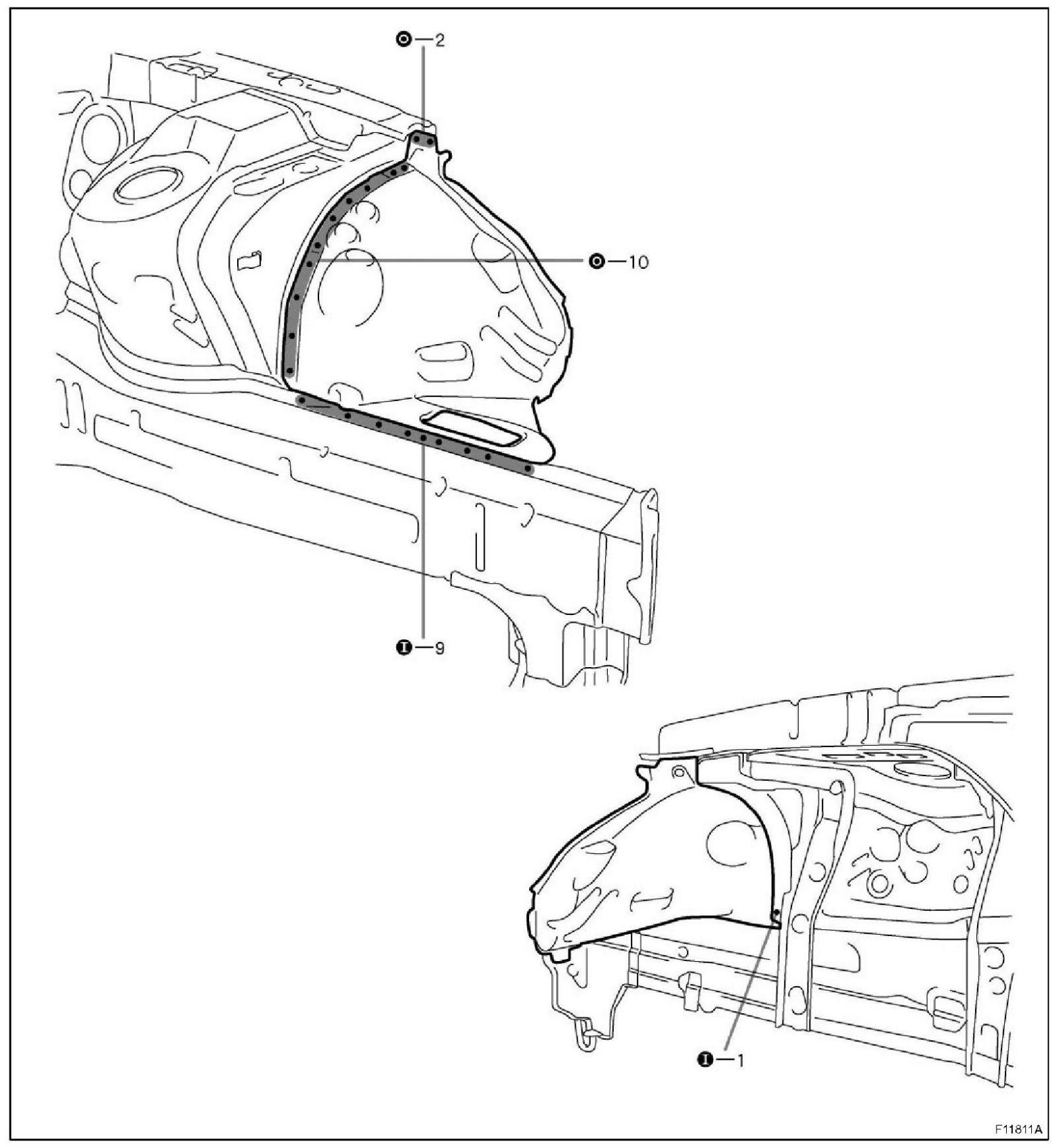 2

10

9

1

F11811A