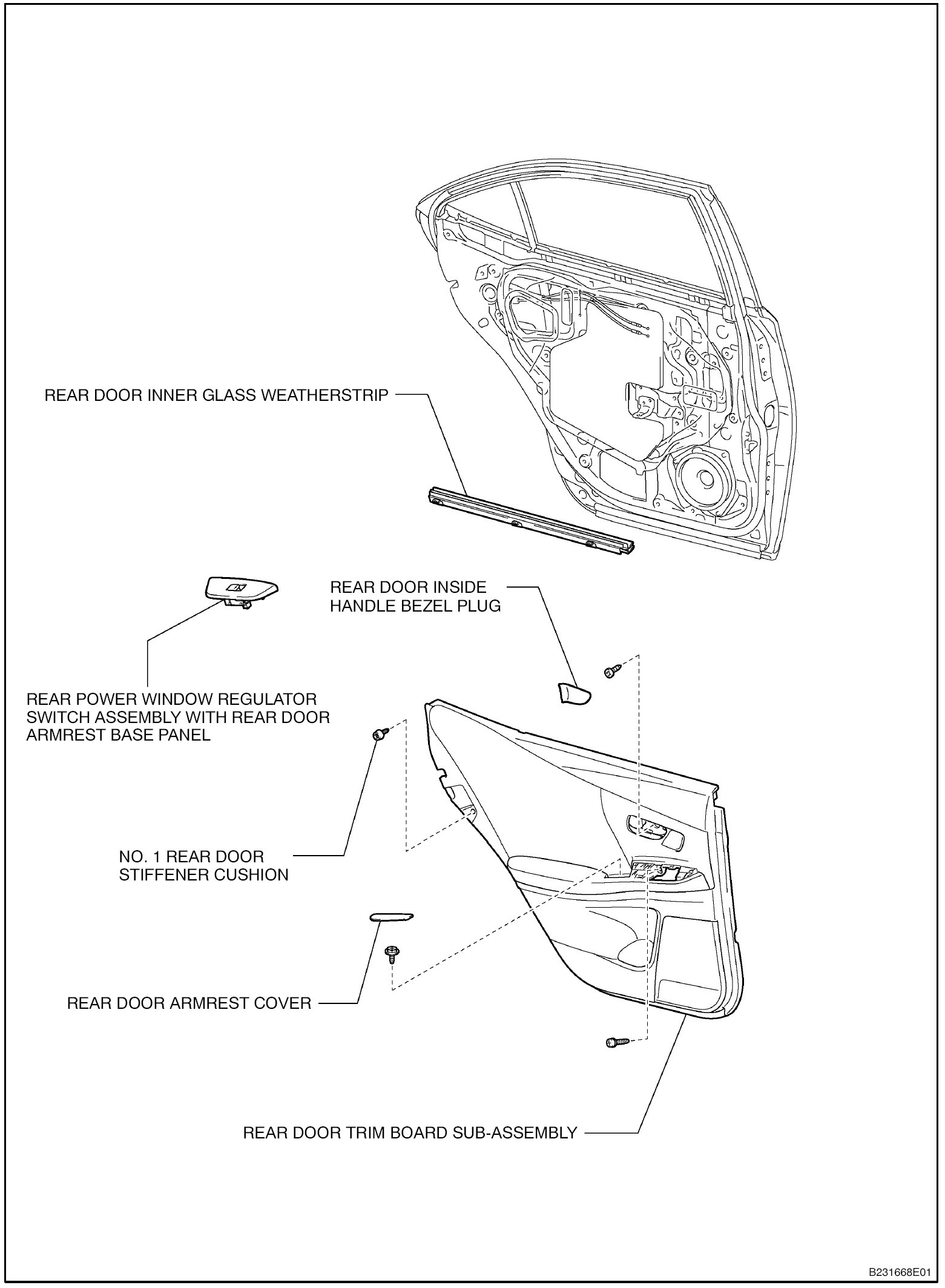 REAR DOOR INNER GLASS WEATHERSTRIP

REAR DOOR INSIDE HANDLE BEZEL PLUG

REAR POWER WINDOW REGULATOR SWITCH ASSEMBLY WITH REAR DOOR ARMREST BASE PANEL

NO. 1 REAR DOOR STIFFENER CUSHION

REAR DOOR ARMREST COVER

REAR DOOR TRIM BOARD SUB-ASSEMBLY

B231668E01