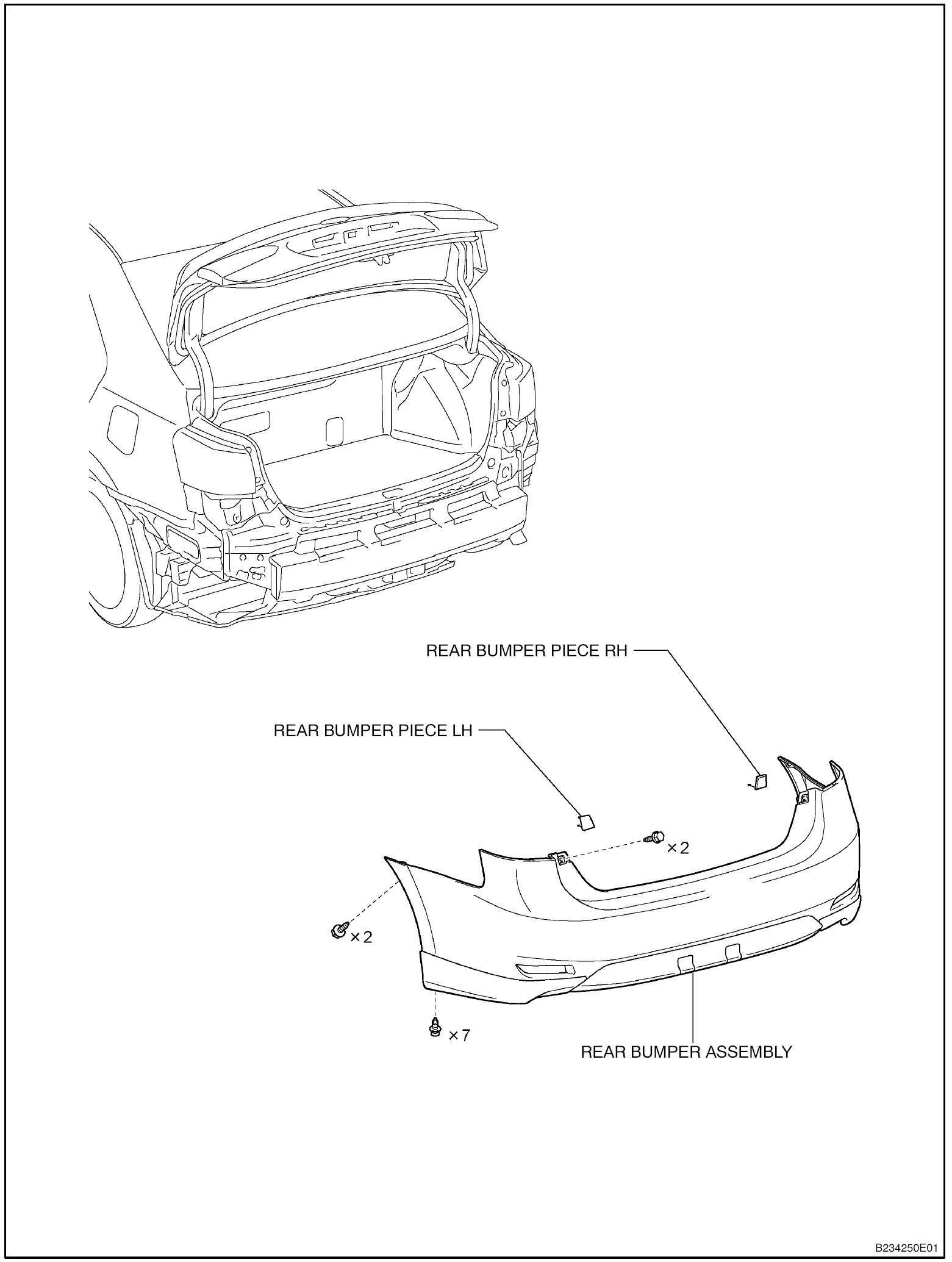 REAR BUMPER PIECE RH

REAR BUMPER PIECE LH

×2

×2

×7

REAR BUMPER ASSEMBLY

B234250E01