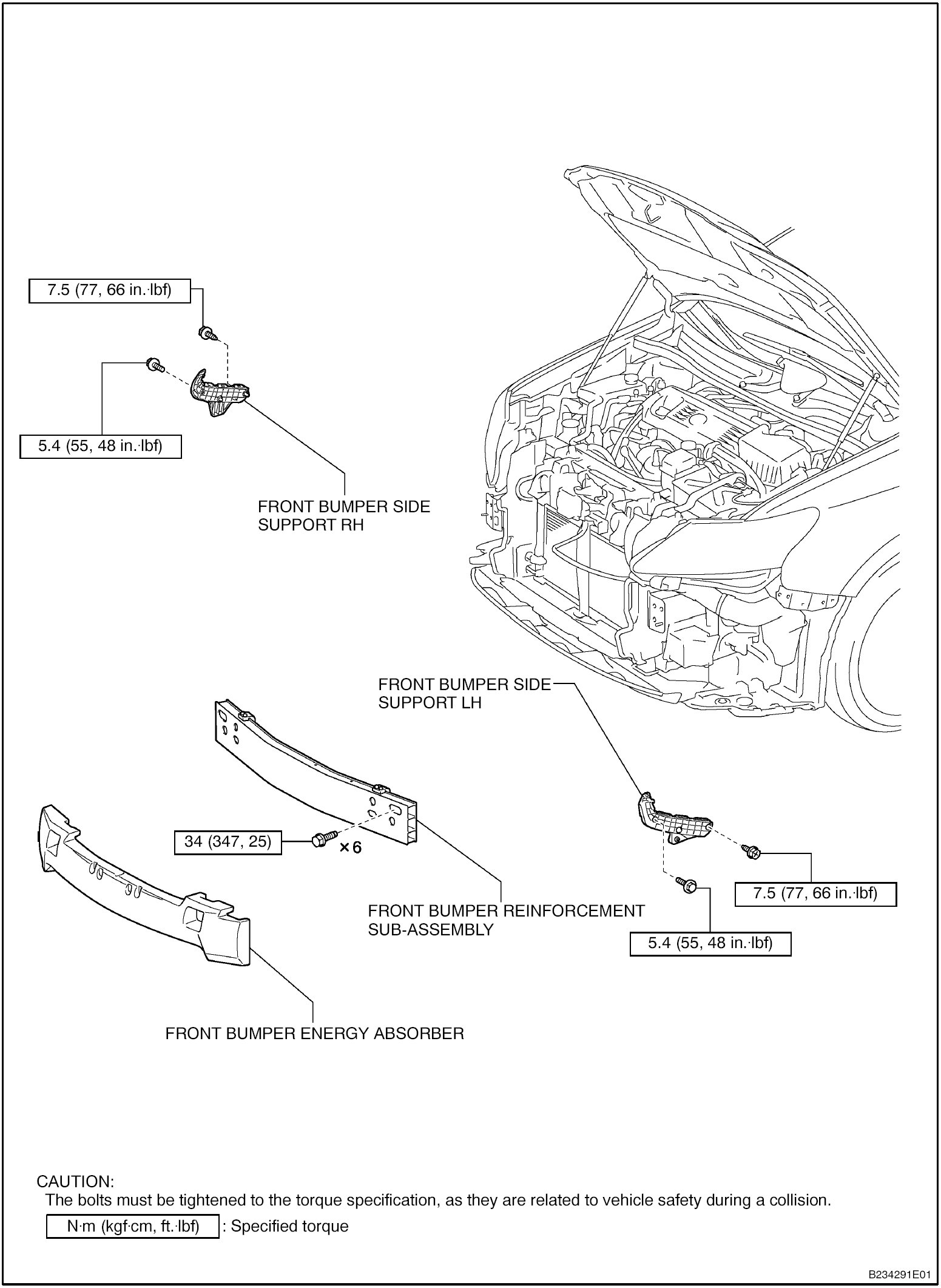 7.5 (77, 66 in.·lbf)

5.4 (55, 48 in.·lbf)

FRONT BUMPER SIDE SUPPORT RH

FRONT BUMPER SIDE SUPPORT LH

34 (347, 25)

×6

FRONT BUMPER REINFORCEMENT SUB-ASSEMBLY

7.5 (77, 66 in.·lbf)

5.4 (55, 48 in.·lbf)

FRONT BUMPER ENERGY ABSORBER

CAUTION:
The bolts must be tightened to the torque specification, as they are related to vehicle safety during a collision.

N·m (kgf·cm, ft.·lbf) : Specified torque

B234291E01