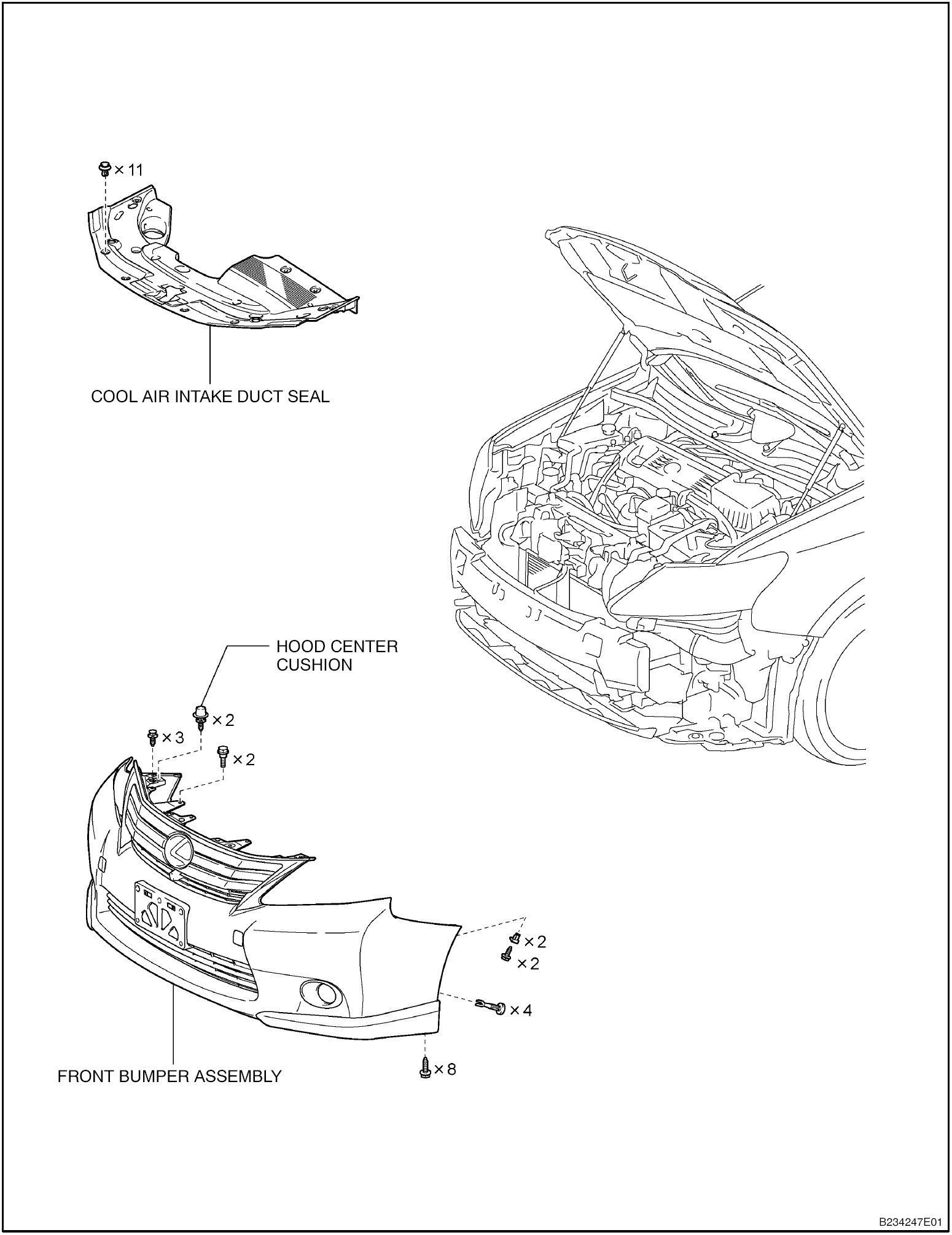 × 11

COOL AIR INTAKE DUCT SEAL

HOOD CENTER CUSHION

× 2

× 3

× 2

× 2

× 2

× 4

× 8

FRONT BUMPER ASSEMBLY

B234247E01