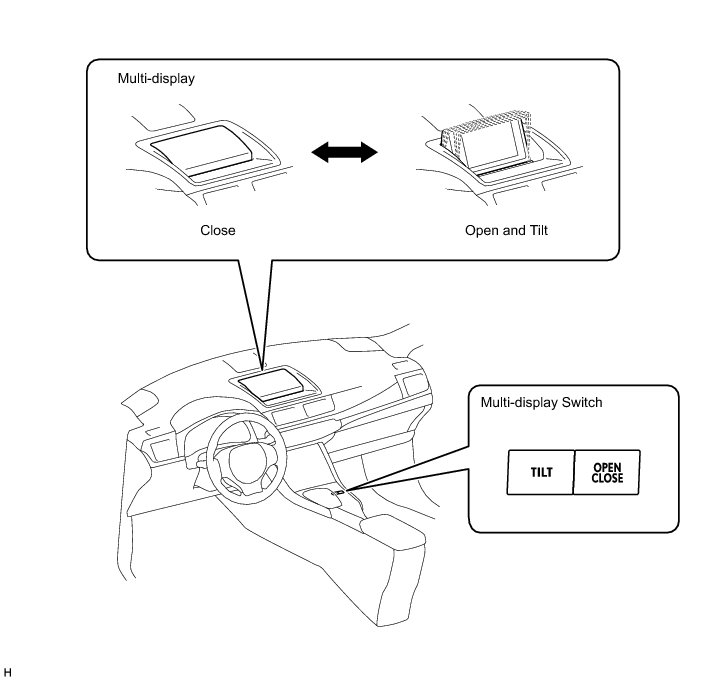 Multi-display

Close

Open and Tilt

Multi-display Switch

TILT

OPEN
CLOSE

H