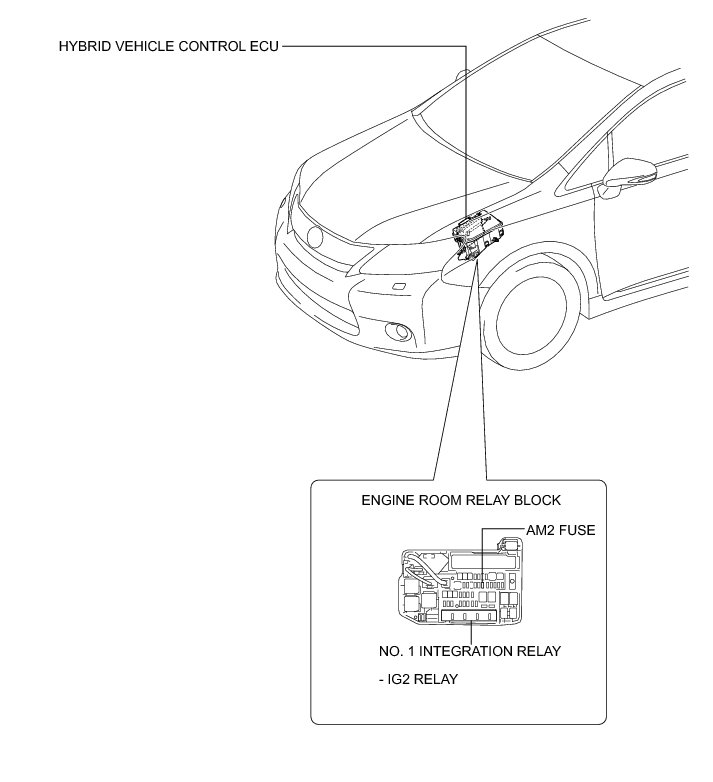 HYBRID VEHICLE CONTROL ECU

ENGINE ROOM RELAY BLOCK

AM2 FUSE

NO. 1 INTEGRATION RELAY

- IG2 RELAY