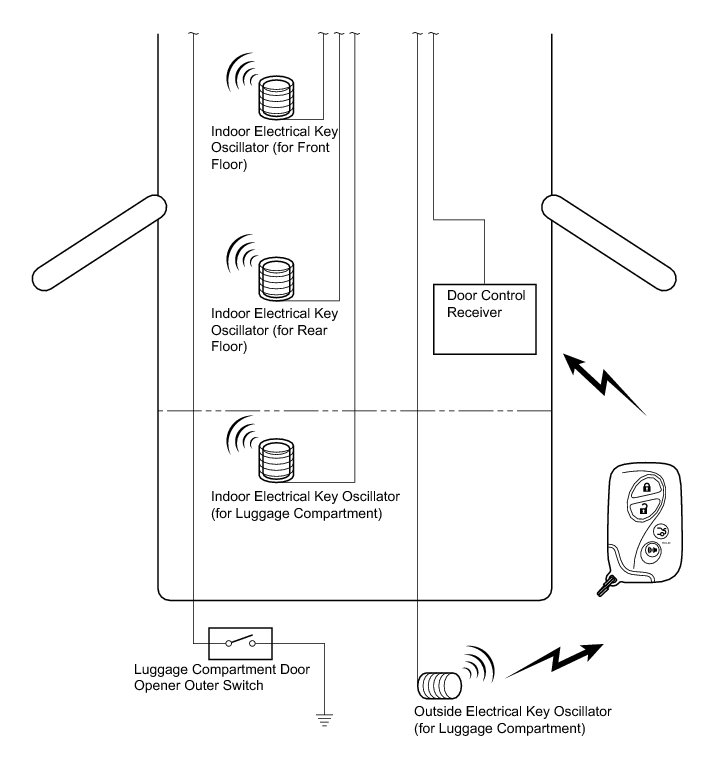 Indoor Electrical Key Oscillator (for Front Floor)

Indoor Electrical Key Oscillator (for Rear Floor)

Door Control Receiver

Indoor Electrical Key Oscillator (for Luggage Compartment)

Luggage Compartment Door Opener Outer Switch

Outside Electrical Key Oscillator (for Luggage Compartment)