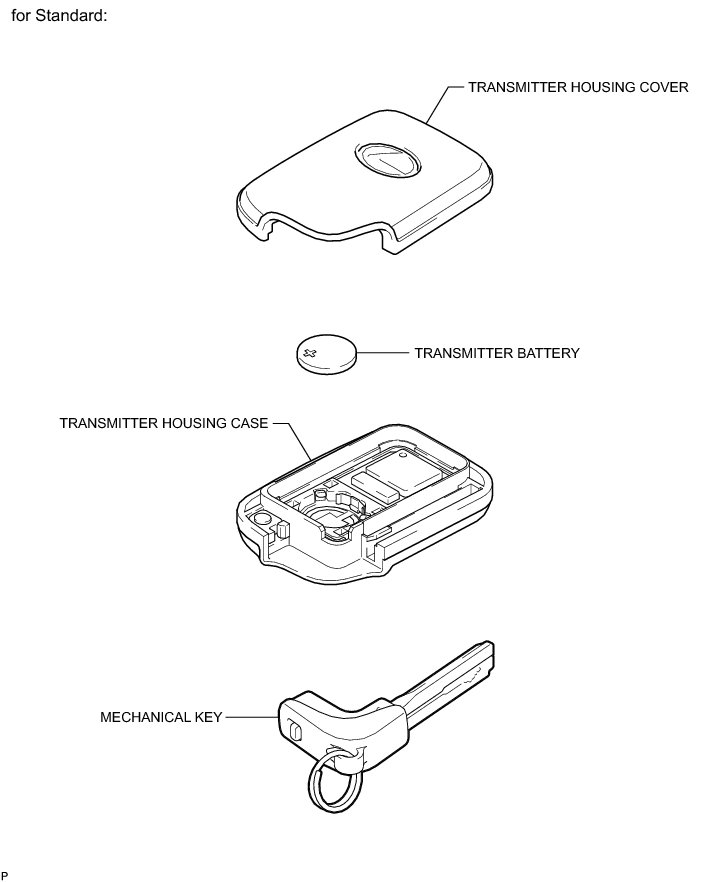 for Standard:

TRANSMITTER HOUSING COVER

TRANSMITTER BATTERY

TRANSMITTER HOUSING CASE

MECHANICAL KEY

P