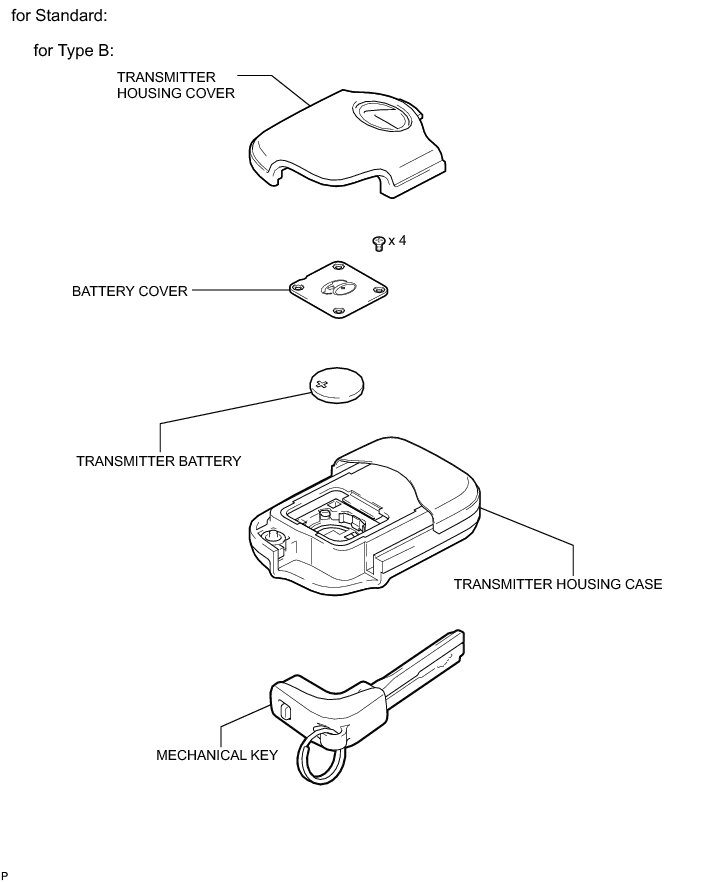 for Standard:

for Type B:

TRANSMITTER HOUSING COVER

x 4

BATTERY COVER

TRANSMITTER BATTERY

TRANSMITTER HOUSING CASE

MECHANICAL KEY

P