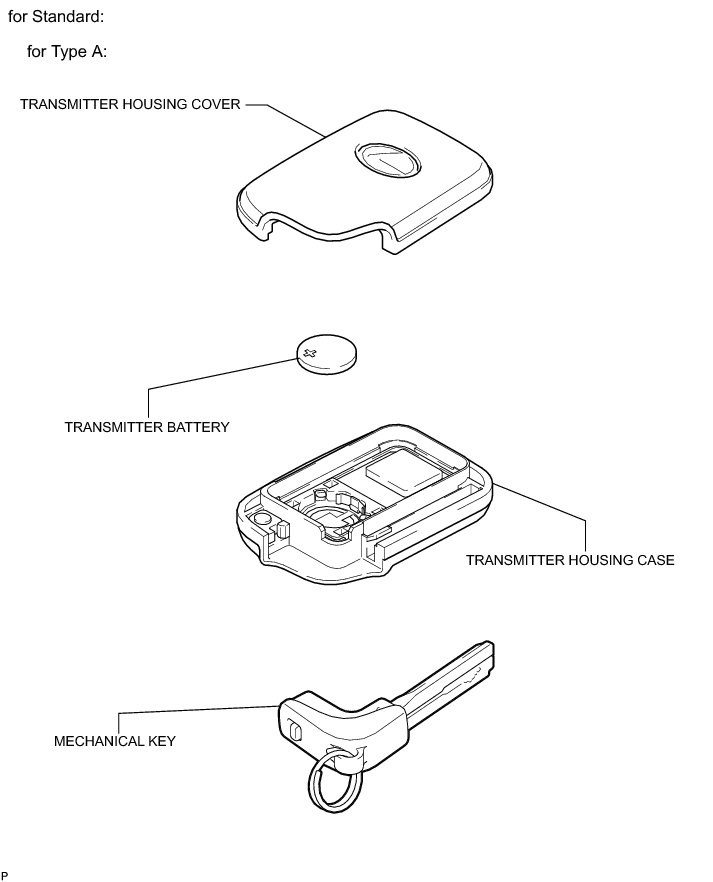 for Standard:

for Type A:

TRANSMITTER HOUSING COVER

TRANSMITTER BATTERY

TRANSMITTER HOUSING CASE

MECHANICAL KEY

P