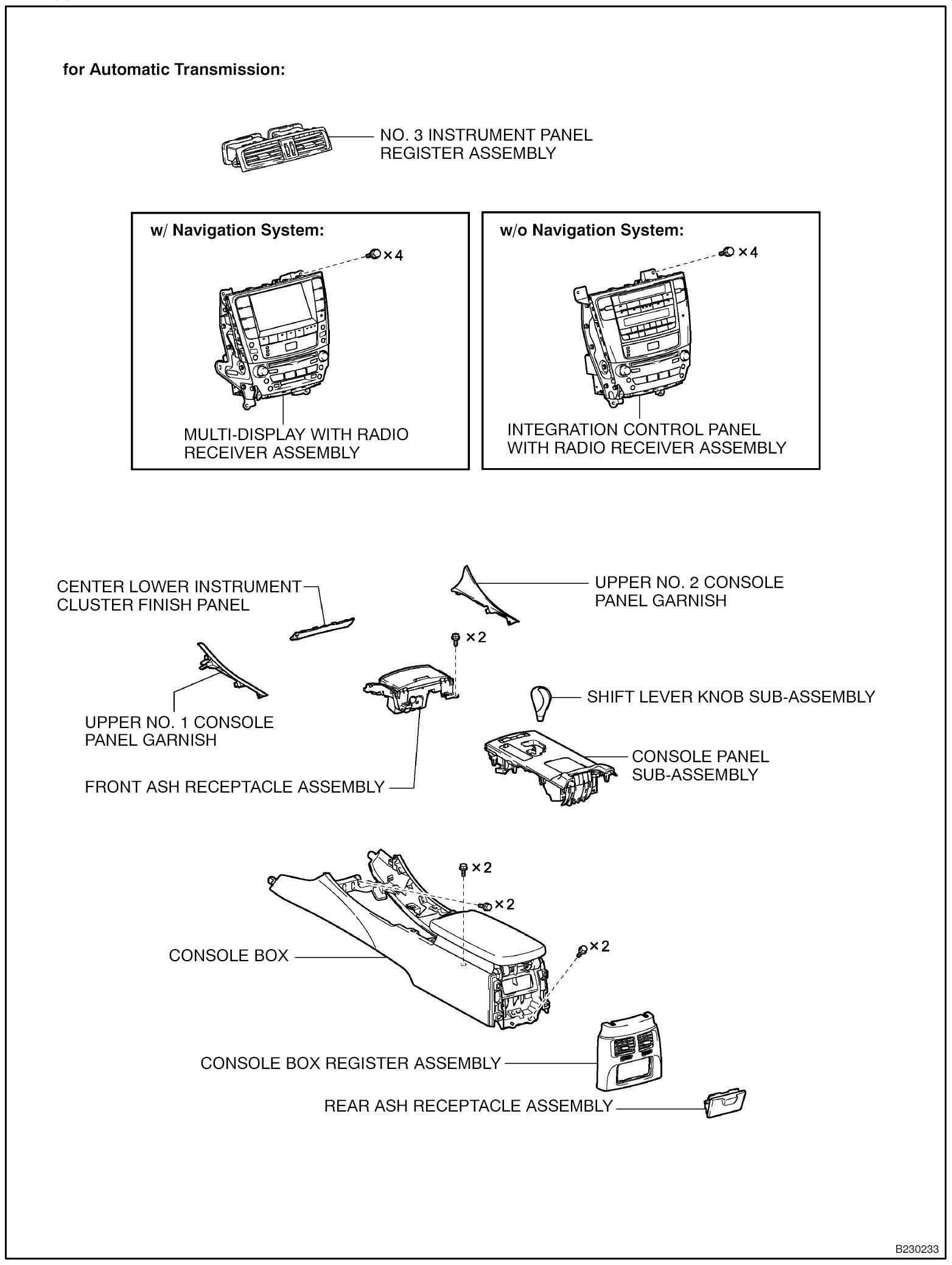 for Automatic Transmission:

NO. 3 INSTRUMENT PANEL REGISTER ASSEMBLY

w/ Navigation System:

×4

MULTI-DISPLAY WITH RADIO RECEIVER ASSEMBLY

w/o Navigation System:

×4

INTEGRATION CONTROL PANEL WITH RADIO RECEIVER ASSEMBLY

CENTER LOWER INSTRUMENT CLUSTER FINISH PANEL

UPPER NO. 2 CONSOLE PANEL GARNISH

×2

UPPER NO. 1 CONSOLE PANEL GARNISH

SHIFT LEVER KNOB SUB-ASSEMBLY

CONSOLE PANEL SUB-ASSEMBLY

FRONT ASH RECEPTACLE ASSEMBLY

×2

×2

×2

CONSOLE BOX

CONSOLE BOX REGISTER ASSEMBLY

REAR ASH RECEPTACLE ASSEMBLY

B230233