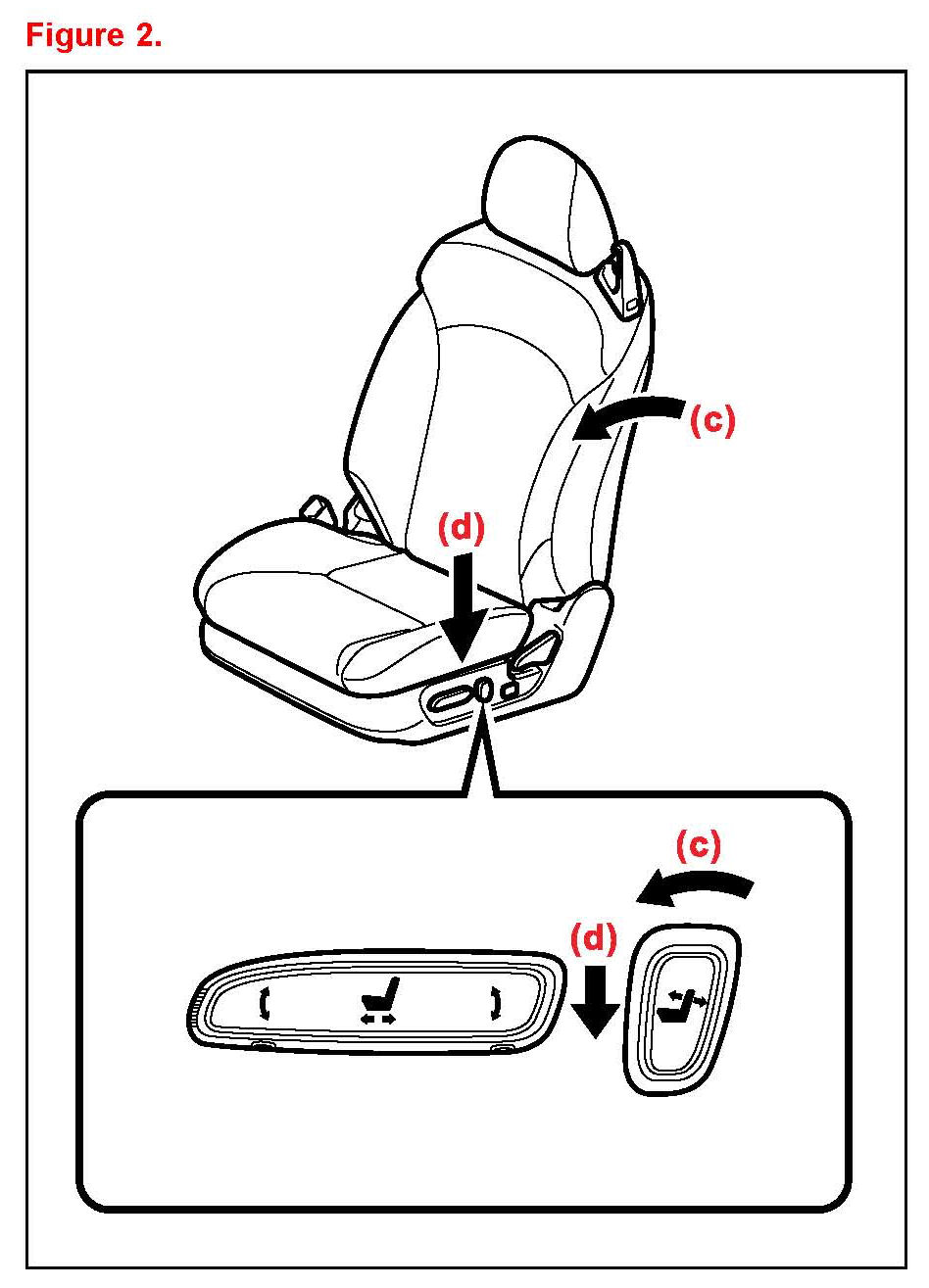 Figure 2.

(c)

(d)

(c)

(d)