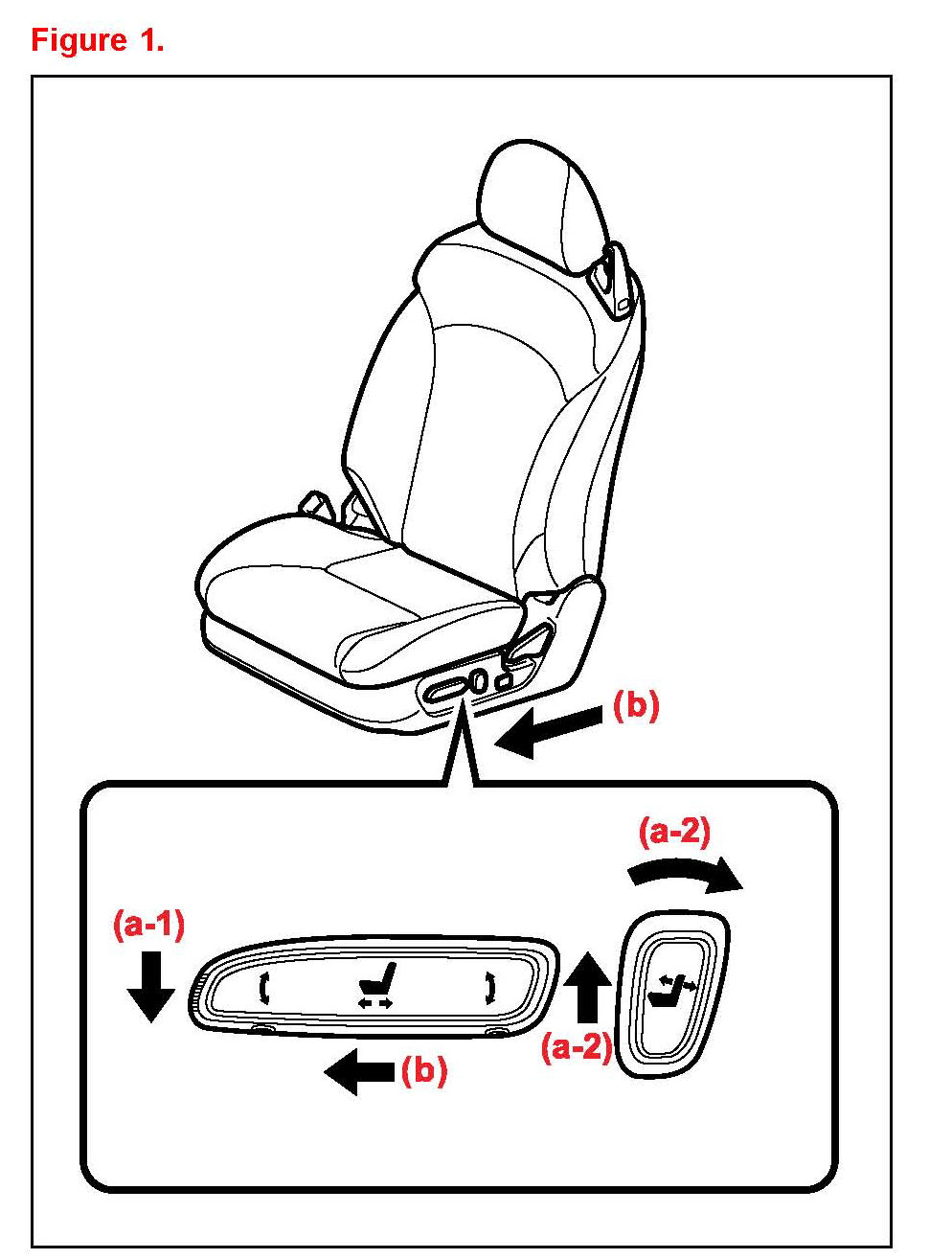 Figure 1.

(b)

(a-2)

(a-1)

(a-2)

(b)