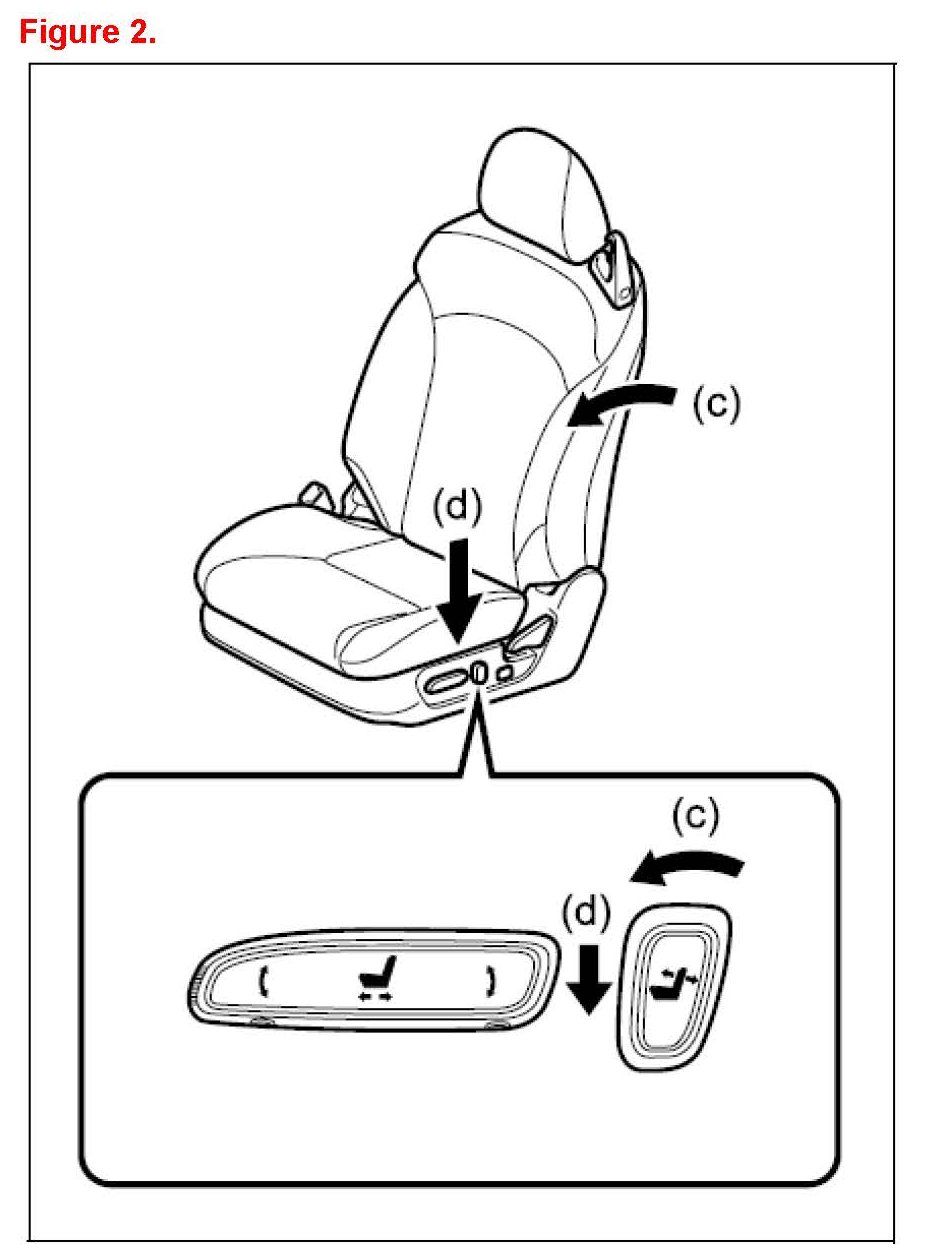 Figure 2.

(c)

(d)

(c)

(d)