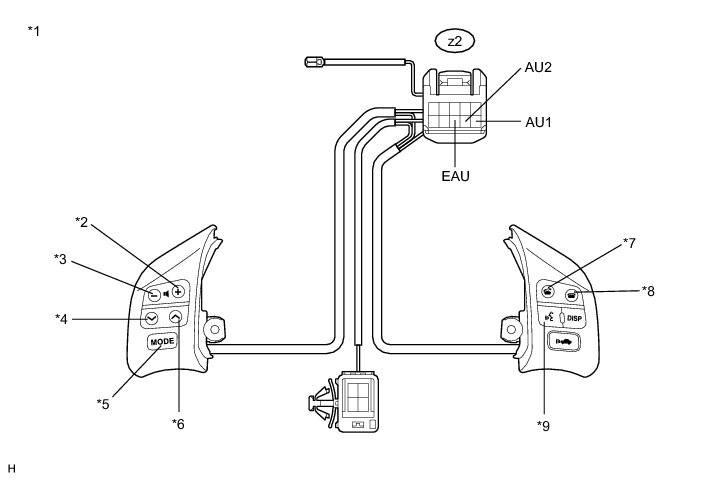 *1

z2

AU2

AU1

EAU

*2

*3

*4

MODE

*5

*6

*7

*8

DISP

*9

H