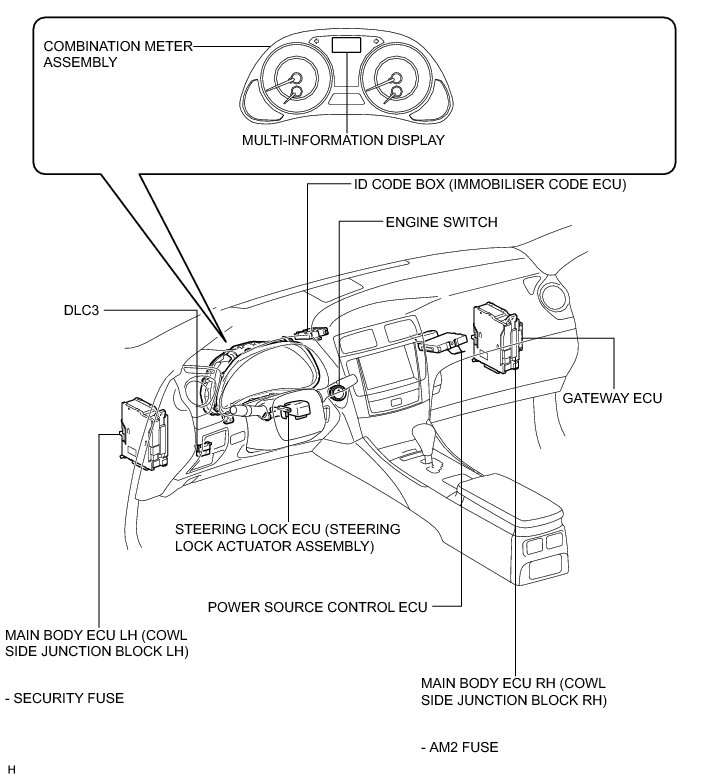 COMBINATION METER ASSEMBLY

MULTI-INFORMATION DISPLAY

ID CODE BOX (IMMOBILISER CODE ECU)

ENGINE SWITCH

DLC3

GATEWAY ECU

STEERING LOCK ECU (STEERING LOCK ACTUATOR ASSEMBLY)

POWER SOURCE CONTROL ECU

MAIN BODY ECU LH (COWL SIDE JUNCTION BLOCK LH)

- SECURITY FUSE

MAIN BODY ECU RH (COWL SIDE JUNCTION BLOCK RH)

- AM2 FUSE

H