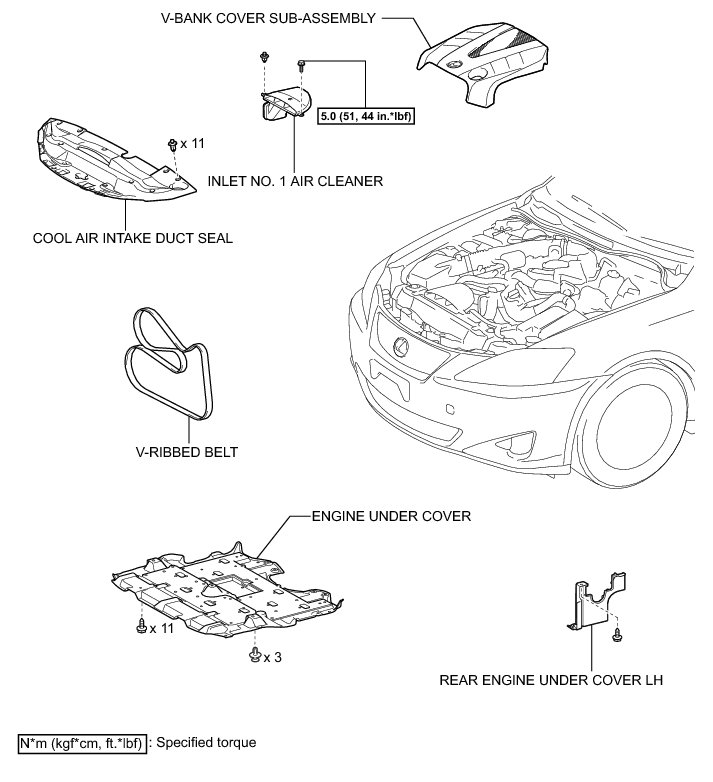 V-BANK COVER SUB-ASSEMBLY

5.0 (51, 44 in.*lbf)

x 11

INLET NO. 1 AIR CLEANER

COOL AIR INTAKE DUCT SEAL

V-RIBBED BELT

ENGINE UNDER COVER

x 11

x 3

REAR ENGINE UNDER COVER LH

N*m (kgf*cm, ft.*lbf) : Specified torque