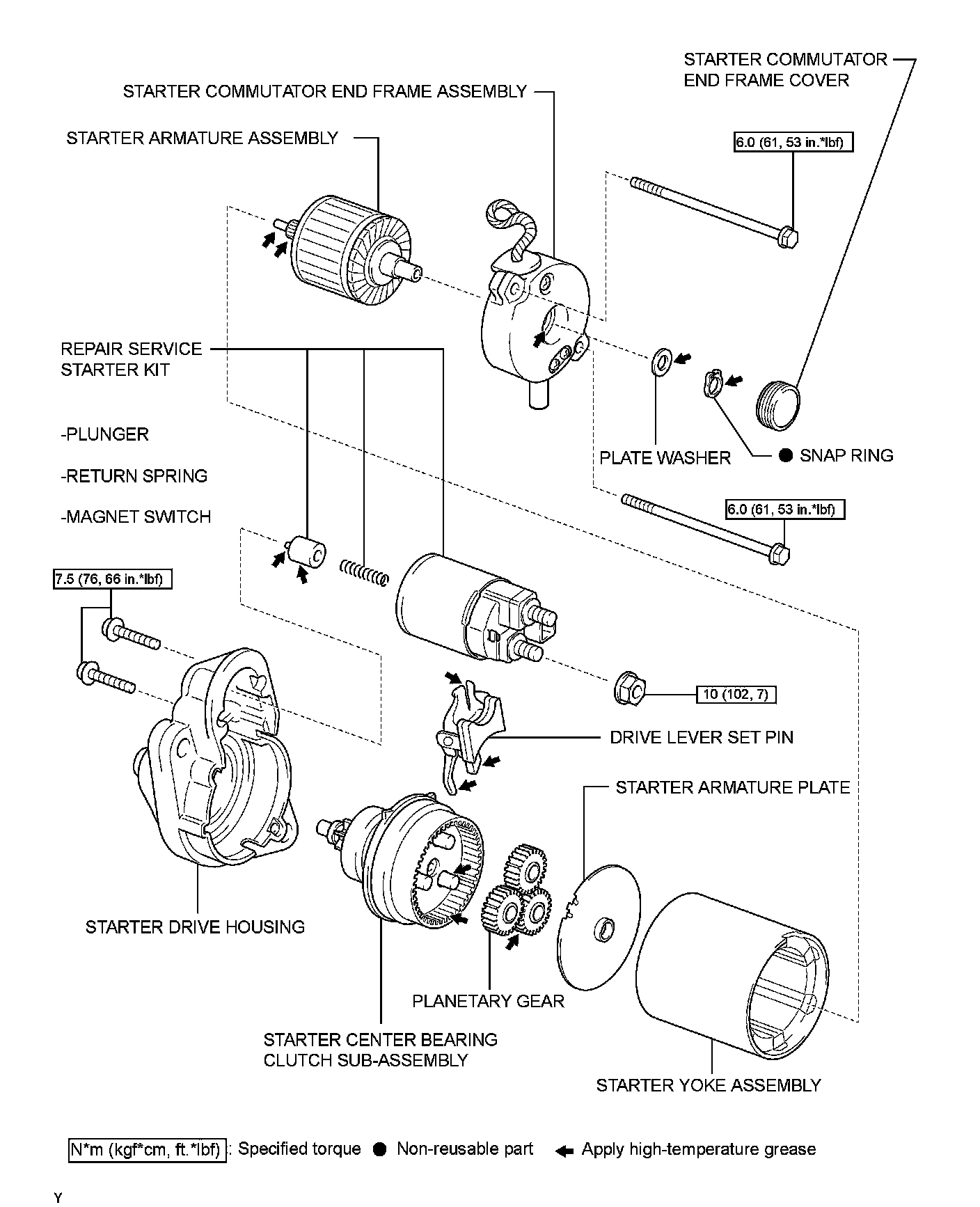 STARTER COMMUTATOR END FRAME COVER

STARTER COMMUTATOR END FRAME ASSEMBLY

STARTER ARMATURE ASSEMBLY

6.0 (61, 53 in.*lbf)

REPAIR SERVICE STARTER KIT

-PLUNGER

-RETURN SPRING

-MAGNET SWITCH

PLATE WASHER

● SNAP RING

6.0 (61, 53 in.*lbf)

7.5 (76, 66 in.*lbf)

10 (102, 7)

DRIVE LEVER SET PIN

STARTER ARMATURE PLATE

STARTER DRIVE HOUSING

PLANETARY GEAR

STARTER CENTER BEARING CLUTCH SUB-ASSEMBLY

STARTER YOKE ASSEMBLY

N*m (kgf*cm, ft.*lbf) : Specified torque ● Non-reusable part ← Apply high-temperature grease

Y