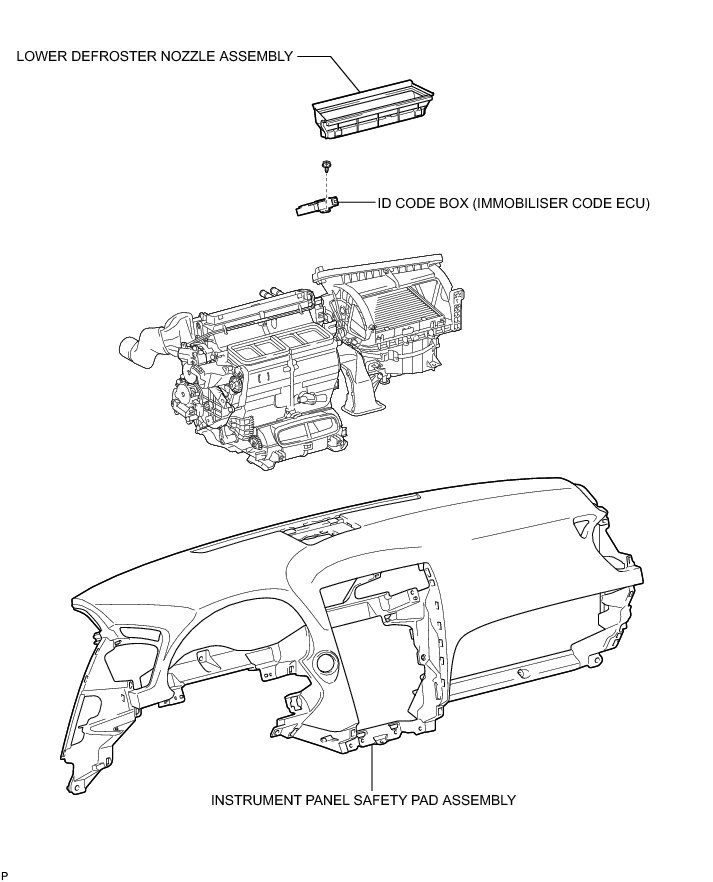 LOWER DEFROSTER NOZZLE ASSEMBLY

ID CODE BOX (IMMOBILISER CODE ECU)

INSTRUMENT PANEL SAFETY PAD ASSEMBLY

P