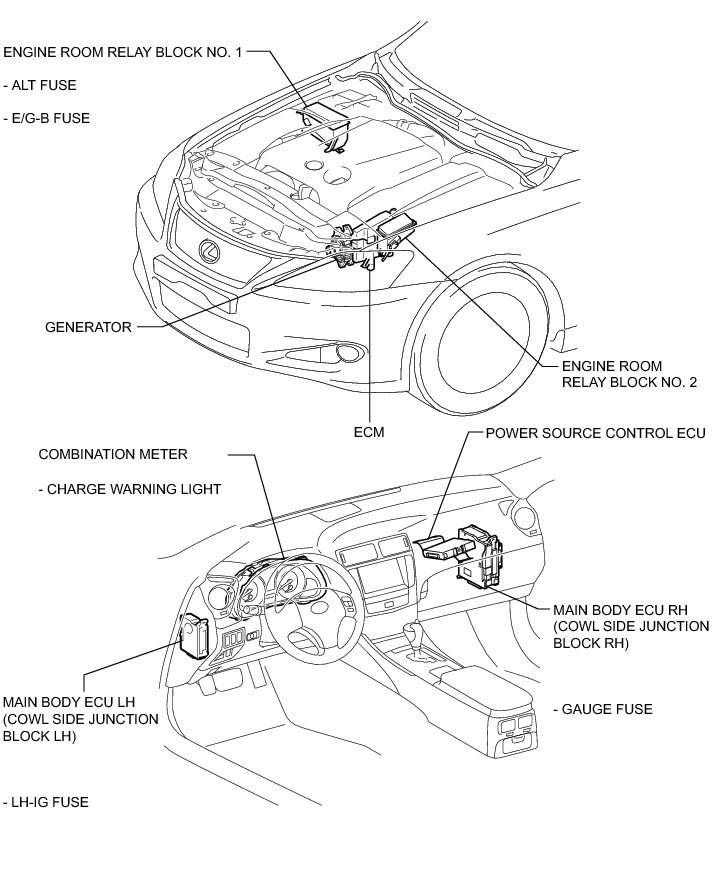 ENGINE ROOM RELAY BLOCK NO. 1

- ALT FUSE

- E/G-B FUSE

GENERATOR

ENGINE ROOM RELAY BLOCK NO. 2

ECM

COMBINATION METER

- CHARGE WARNING LIGHT

POWER SOURCE CONTROL ECU

MAIN BODY ECU RH (COWL SIDE JUNCTION BLOCK RH)

- GAUGE FUSE

MAIN BODY ECU LH (COWL SIDE JUNCTION BLOCK LH)

- LH-IG FUSE