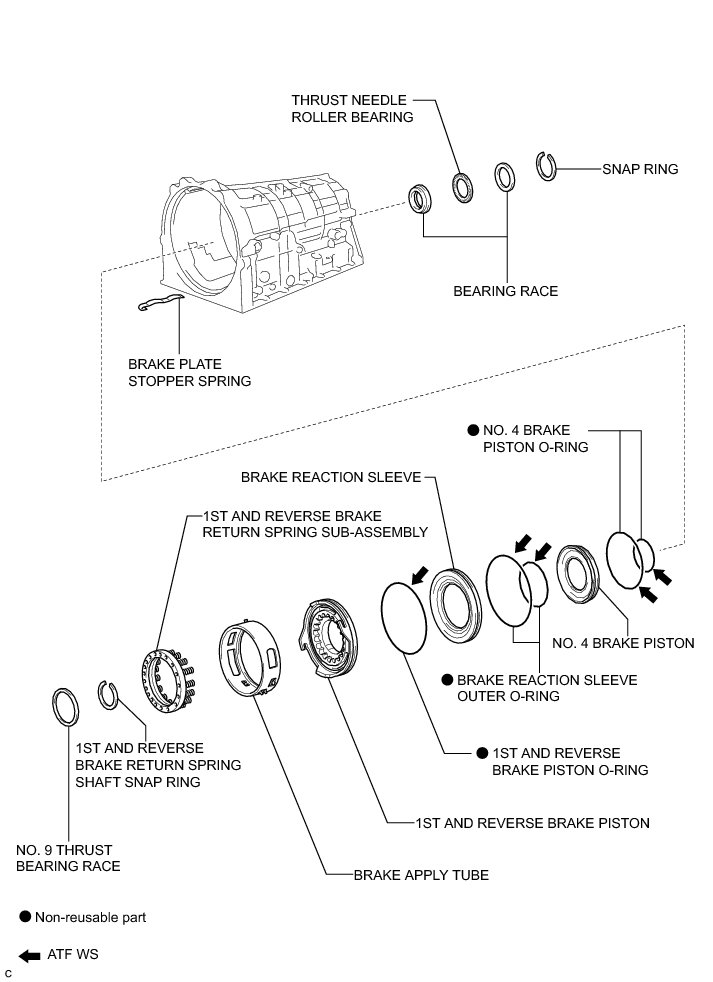 THRUST NEEDLE ROLLER BEARING

SNAP RING

BEARING RACE

BRAKE PLATE STOPPER SPRING

● NO. 4 BRAKE PISTON O-RING

BRAKE REACTION SLEEVE

1ST AND REVERSE BRAKE RETURN SPRING SUB-ASSEMBLY

NO. 4 BRAKE PISTON

● BRAKE REACTION SLEEVE OUTER O-RING

● 1ST AND REVERSE BRAKE PISTON O-RING

1ST AND REVERSE BRAKE RETURN SPRING SHAFT SNAP RING

1ST AND REVERSE BRAKE PISTON

NO. 9 THRUST BEARING RACE

BRAKE APPLY TUBE

● Non-reusable part

ATF WS

C