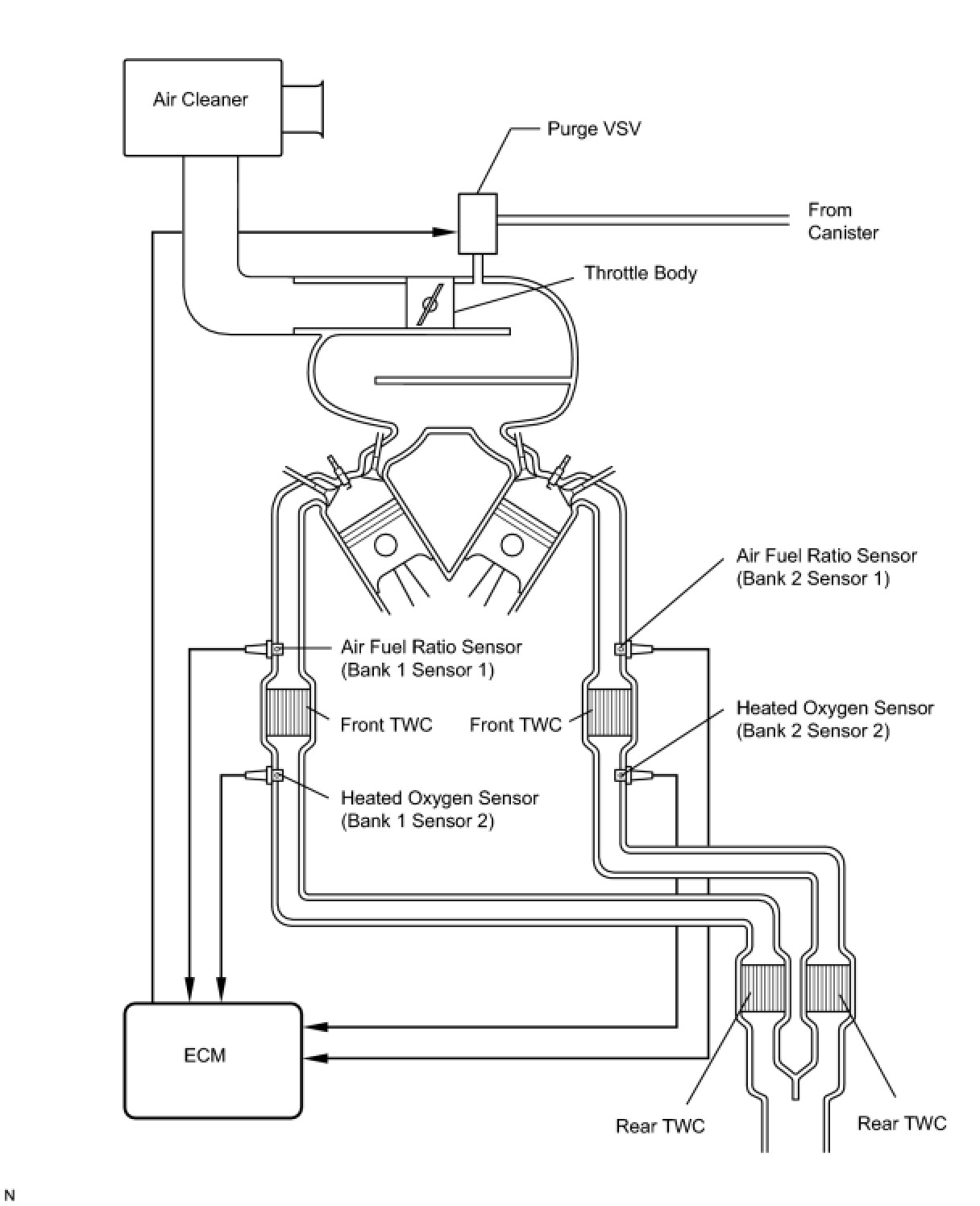 Air Cleaner

Purge VSV

From Canister

Throttle Body

Air Fuel Ratio Sensor (Bank 2 Sensor 1)

Air Fuel Ratio Sensor (Bank 1 Sensor 1)

Front TWC

Front TWC

Heated Oxygen Sensor (Bank 2 Sensor 2)

Heated Oxygen Sensor (Bank 1 Sensor 2)

ECM

Rear TWC

Rear TWC

N