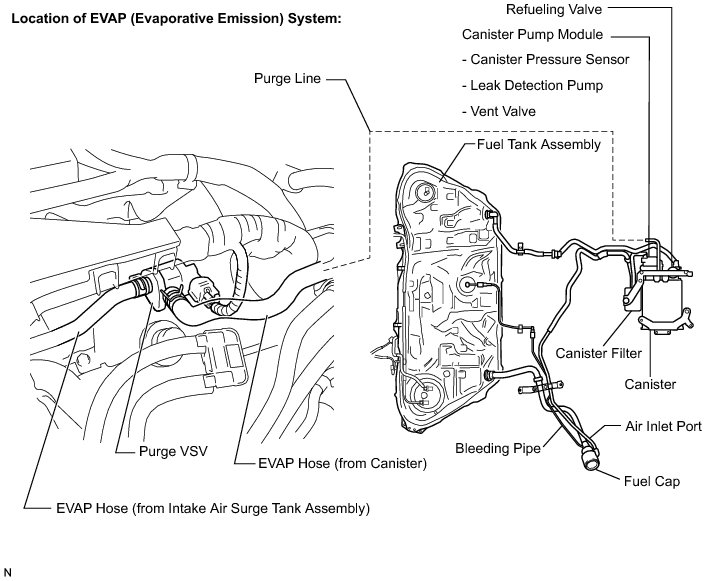 Location of EVAP (Evaporative Emission) System:

Refueling Valve

Canister Pump Module

- Canister Pressure Sensor

- Leak Detection Pump

- Vent Valve

Purge Line

Fuel Tank Assembly

Canister Filter

Canister

Air Inlet Port

Bleeding Pipe

Fuel Cap

Purge VSV

EVAP Hose (from Canister)

EVAP Hose (from Intake Air Surge Tank Assembly)

N