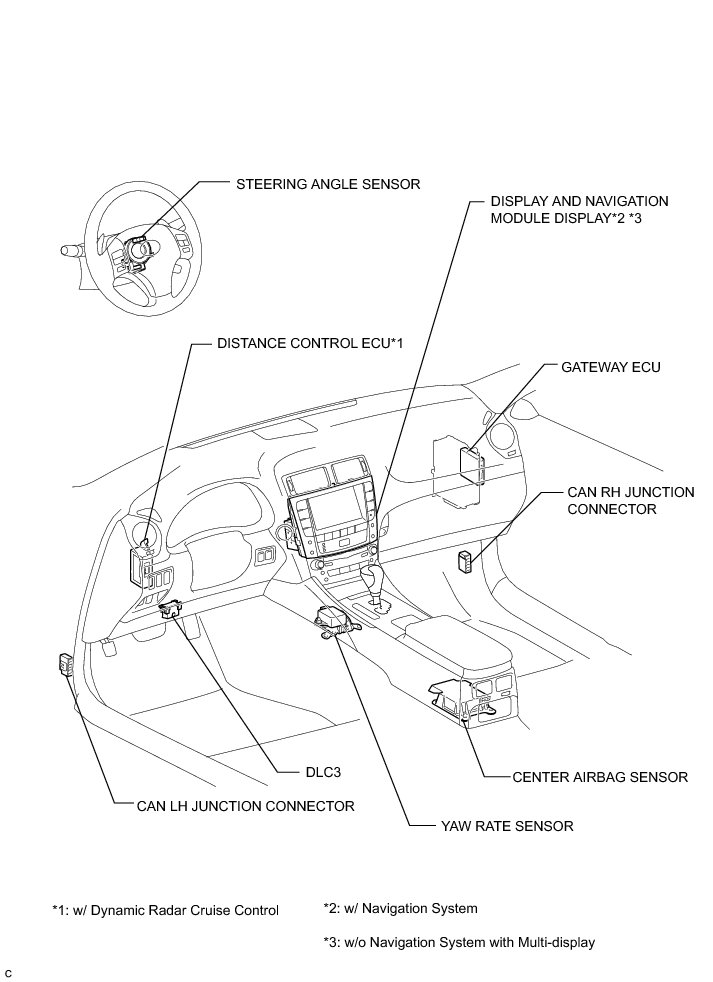 STEERING ANGLE SENSOR

DISPLAY AND NAVIGATION MODULE DISPLAY*2 *3

DISTANCE CONTROL ECU*1

GATEWAY ECU

CAN RH JUNCTION CONNECTOR

DLC3

CENTER AIRBAG SENSOR

CAN LH JUNCTION CONNECTOR

YAW RATE SENSOR

*1: w/ Dynamic Radar Cruise Control

*2: w/ Navigation System

*3: w/o Navigation System with Multi-display

C