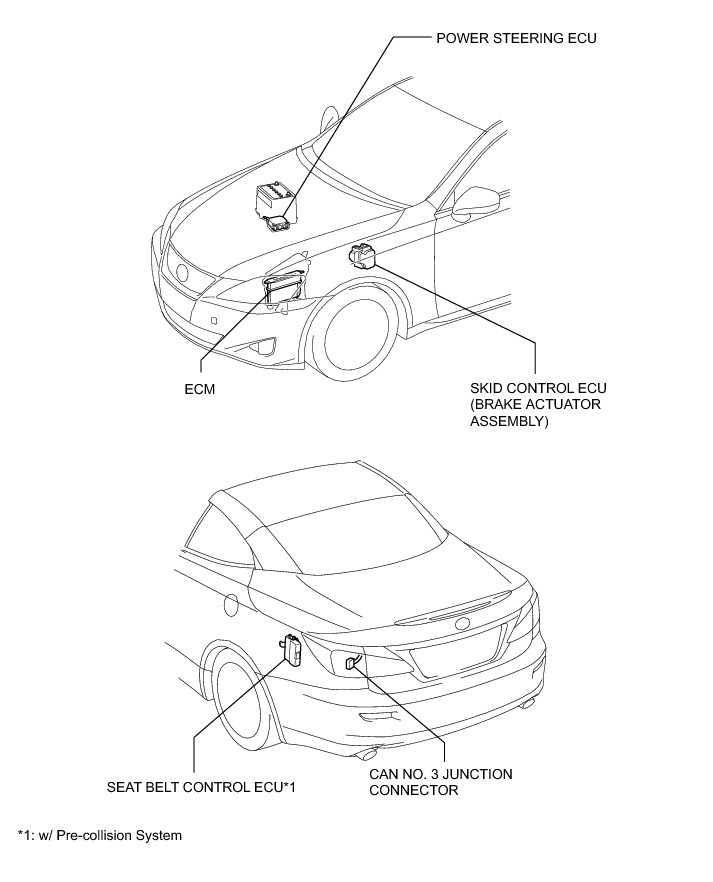 POWER STEERING ECU

ECM

SKID CONTROL ECU (BRAKE ACTUATOR ASSEMBLY)

SEAT BELT CONTROL ECU*1

CAN NO. 3 JUNCTION CONNECTOR

*1: w/ Pre-collision System