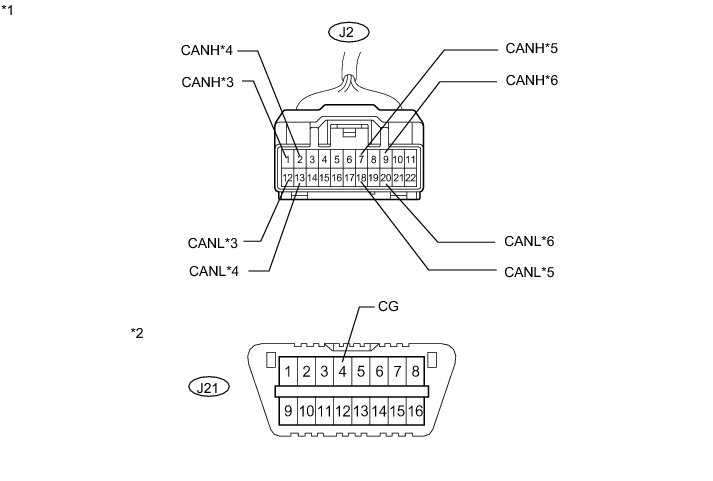 *1

J2

CANH*4
CANH*3
CANH*5
CANH*6

1 2 3 4 5 6 7 8 9 10 11
12 13 14 15 16 17 18 19 20 21 22

CANL*3
CANL*4
CANL*6
CANL*5

*2

CG

J21

1 2 3 4 5 6 7 8
9 10 11 12 13 14 15 16