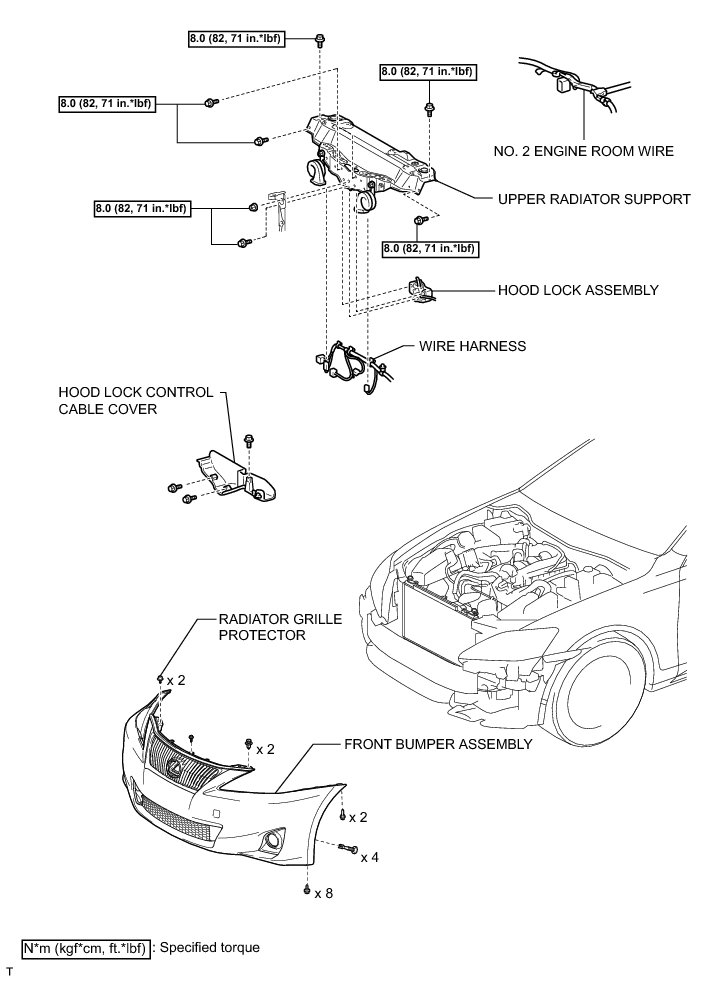 8.0 (82, 71 in.*lbf)

8.0 (82, 71 in.*lbf)

8.0 (82, 71 in.*lbf)

NO. 2 ENGINE ROOM WIRE

UPPER RADIATOR SUPPORT

8.0 (82, 71 in.*lbf)

8.0 (82, 71 in.*lbf)

HOOD LOCK ASSEMBLY

WIRE HARNESS

HOOD LOCK CONTROL CABLE COVER

RADIATOR GRILLE PROTECTOR

x 2

x 2

FRONT BUMPER ASSEMBLY

x 2

x 4

x 8

N*m (kgf*cm, ft.*lbf) : Specified torque

T