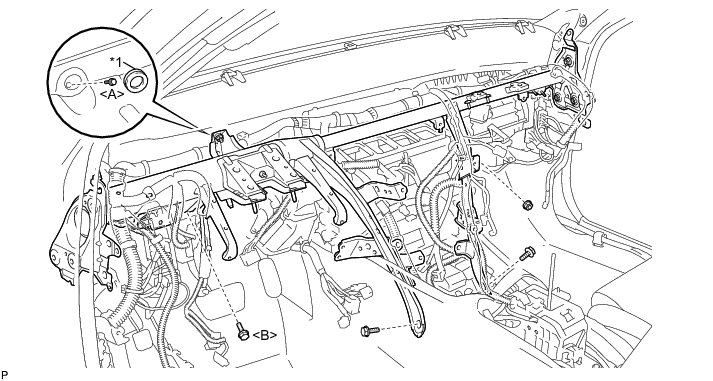 *1
<A>
<B>
P