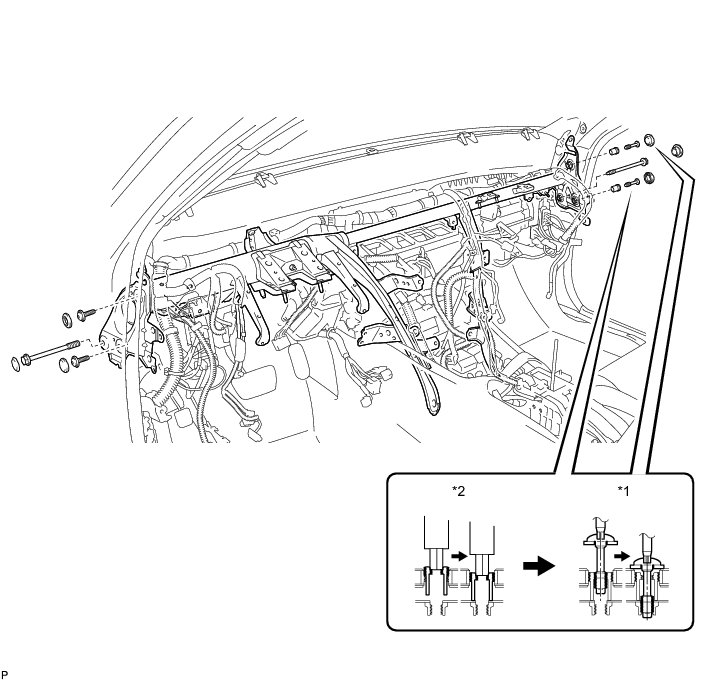 *2

*1

P