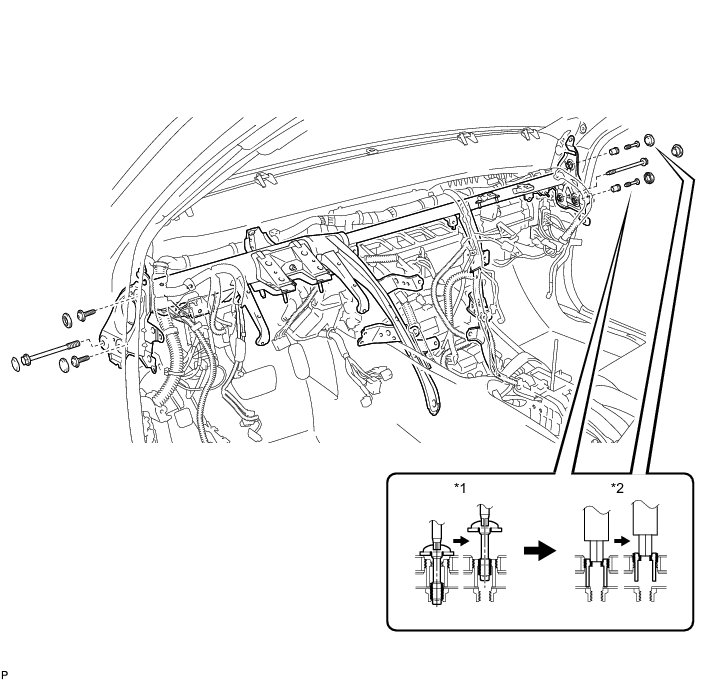 *1

*2

P