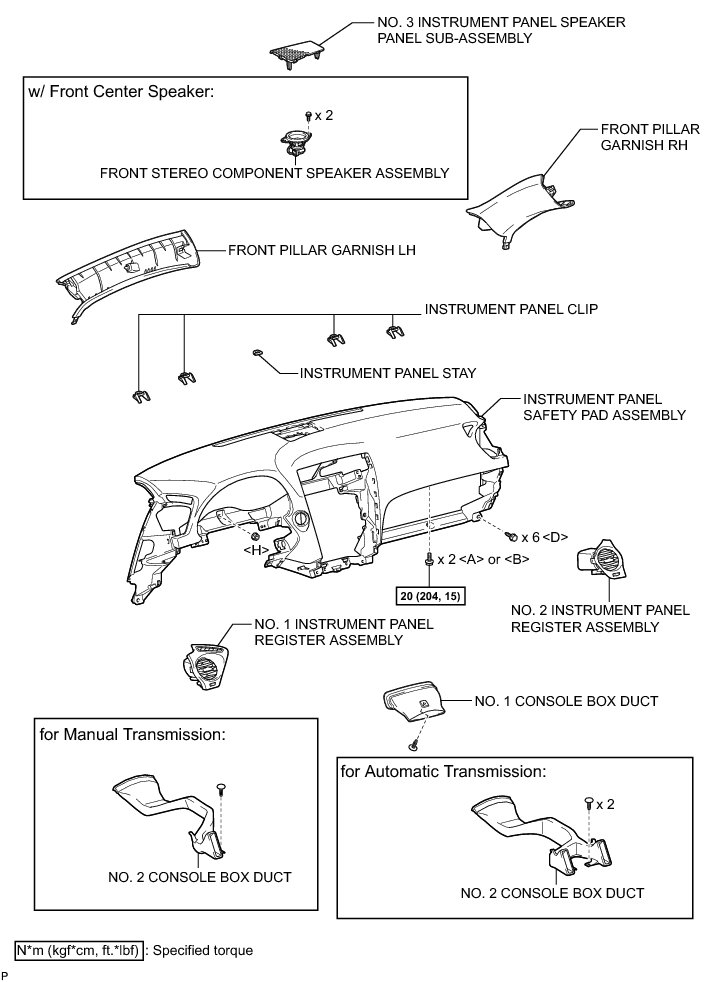 NO. 3 INSTRUMENT PANEL SPEAKER PANEL SUB-ASSEMBLY

w/ Front Center Speaker:

x 2

FRONT STEREO COMPONENT SPEAKER ASSEMBLY

FRONT PILLAR GARNISH RH

FRONT PILLAR GARNISH LH

INSTRUMENT PANEL CLIP

INSTRUMENT PANEL STAY

INSTRUMENT PANEL SAFETY PAD ASSEMBLY

<H>

x 6 <D>

x 2 <A> or <B>

20 (204, 15)

NO. 2 INSTRUMENT PANEL REGISTER ASSEMBLY

NO. 1 INSTRUMENT PANEL REGISTER ASSEMBLY

NO. 1 CONSOLE BOX DUCT

for Manual Transmission:

NO. 2 CONSOLE BOX DUCT

for Automatic Transmission:

x 2

NO. 2 CONSOLE BOX DUCT

N*m (kgf*cm, ft.*lbf) : Specified torque

P